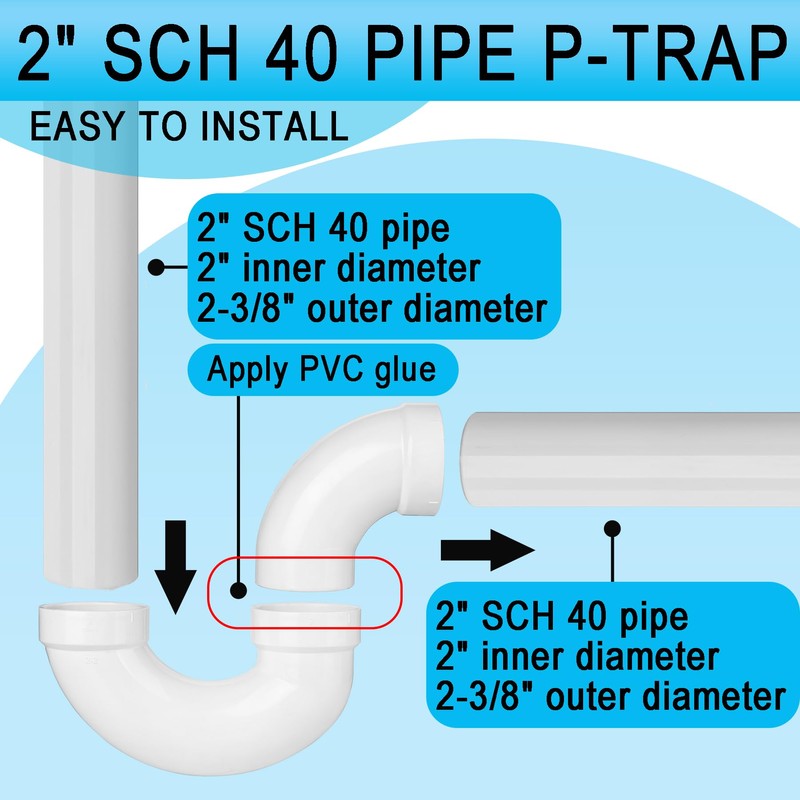 2" SCH 40 PIPE P-TRAP

EASY TO INSTALL

2" SCH 40 pipe
2" inner diameter
2-3/8" outer diameter

Apply PVC glue

2" SCH 40 pipe
2" inner diameter
2-3/8" outer diameter