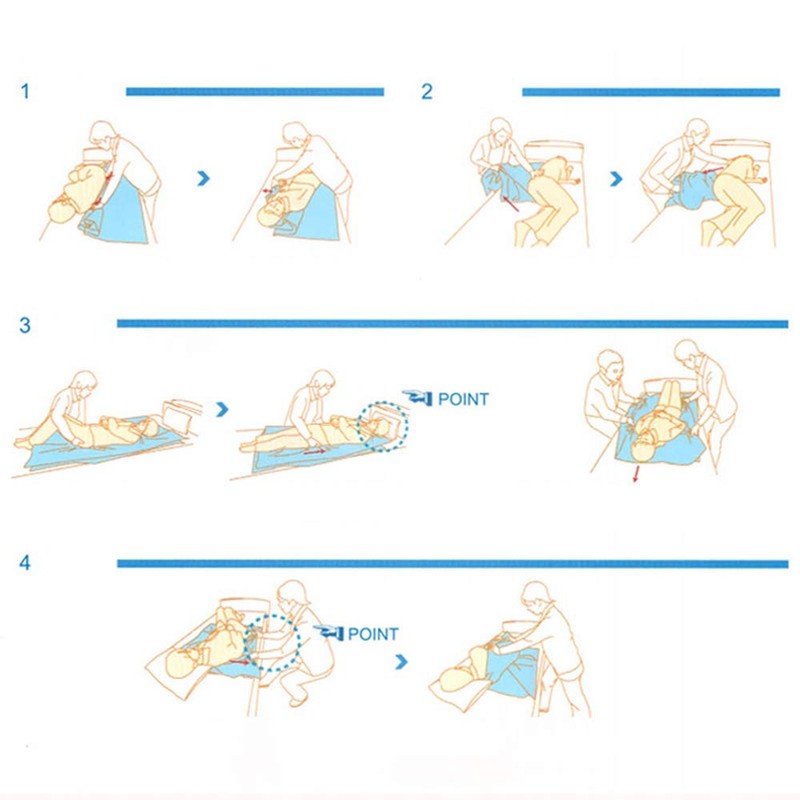 1

2

3

POINT

4

POINT