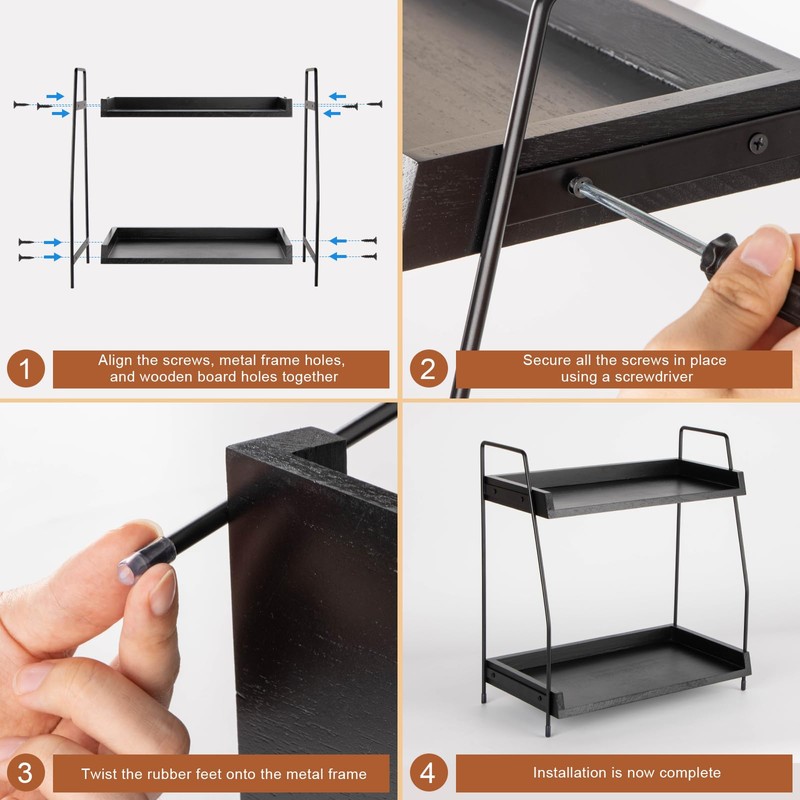 1 Align the screws, metal frame holes, and wooden board holes together

2 Secure all the screws in place using a screwdriver

3 Twist the rubber feet onto the metal frame

4 Installation is now complete