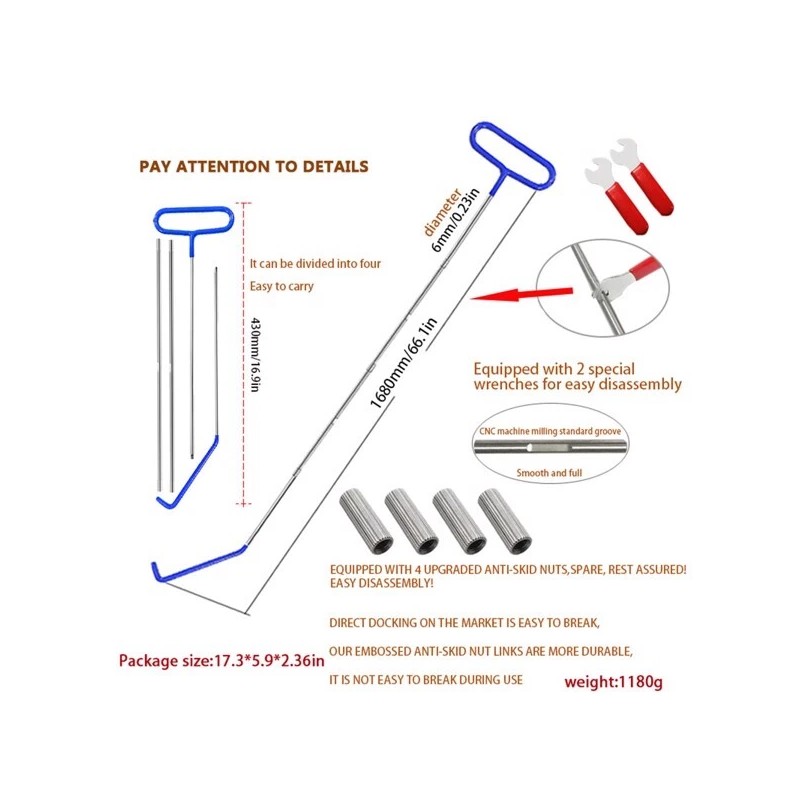 PAY ATTENTION TO DETAILS

It can be divided into four
Easy to carry

430mm/16.9in

diameter
6mm/0.23in

1680mm/66.1in

Equipped with 2 special wrenches for easy disassembly

CNC machine milling standard groove
Smooth and full

EQUIPPED WITH 4 UPGRADED ANTI-SKID NUTS,SPARE, REST ASSURED! EASY DISASSEMBLY!

DIRECT DOCKING ON THE MARKET IS EASY TO BREAK,
OUR EMBOSSED ANTI-SKID NUT LINKS ARE MORE DURABLE,
IT IS NOT EASY TO BREAK DURING USE

Package size:17.3*5.9*2.36in

weight:1180g