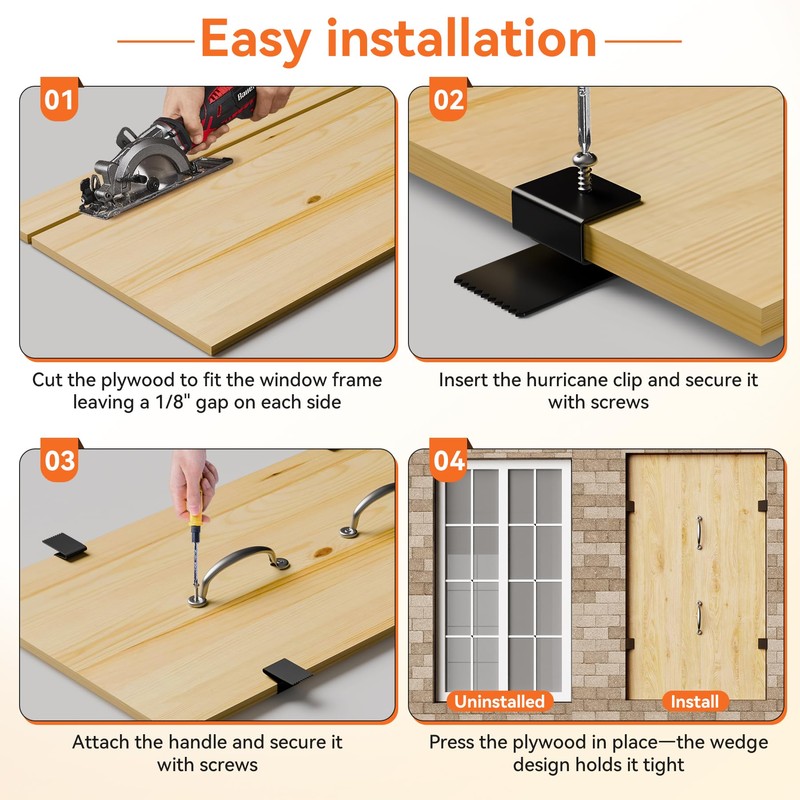 Easy installation

01

Cut the plywood to fit the window frame leaving a 1/8" gap on each side

02

Insert the hurricane clip and secure it with screws

03

Attach the handle and secure it with screws

04

Uninstalled

Install

Press the plywood in place—the wedge design holds it tight