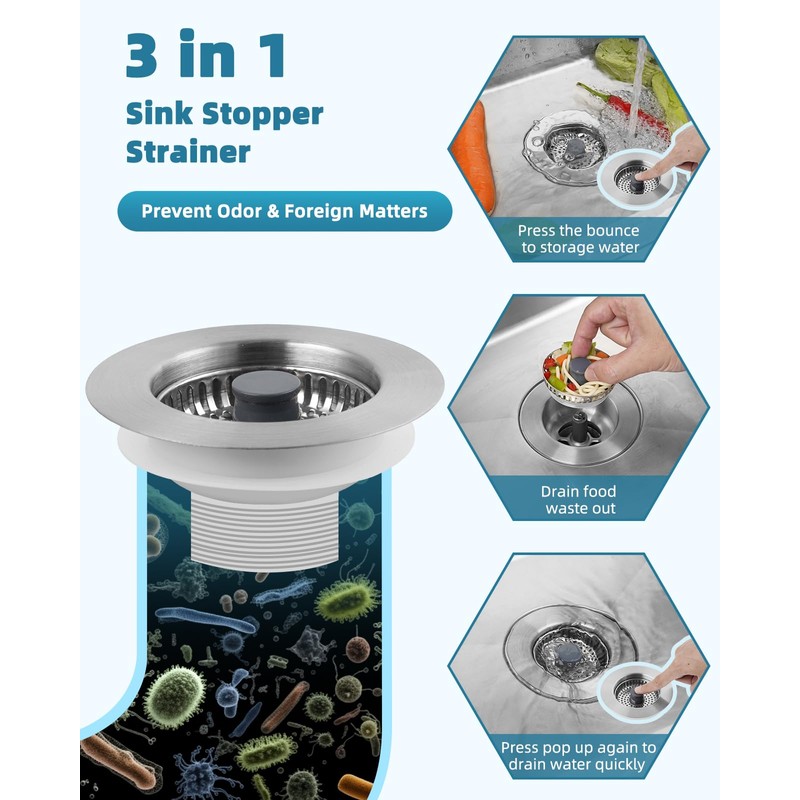 3 in 1
Sink Stopper
Strainer

Prevent Odor & Foreign Matters

Press the bounce to storage water

Drain food waste out

Press pop up again to drain water quickly