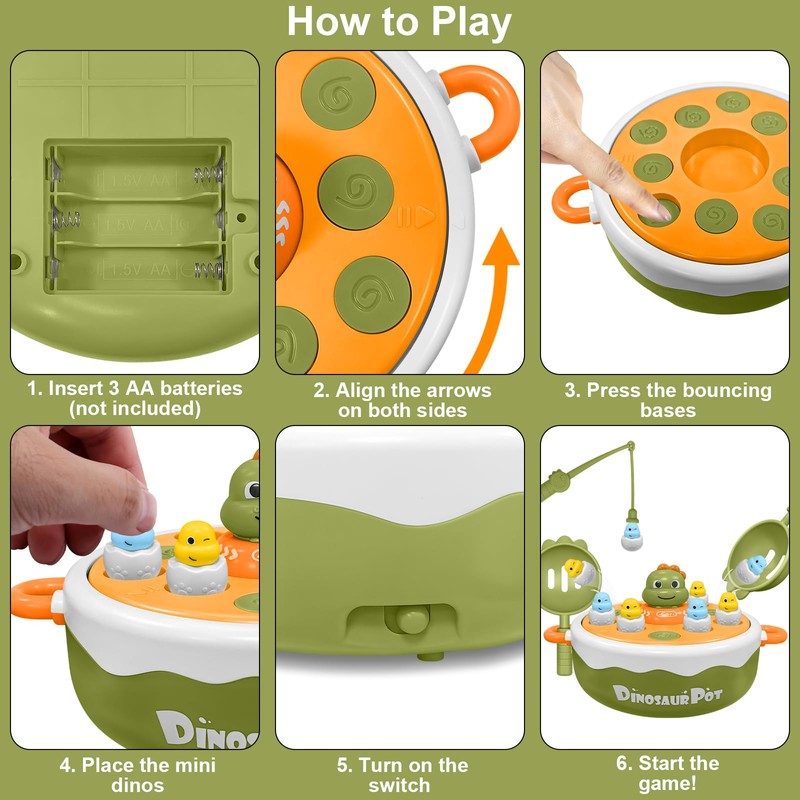 How to Play

1.5V AA
1.5V AA
1.5V AA

1. Insert 3 AA batteries (not included)

2. Align the arrows on both sides

3. Press the bouncing bases

DINOS

4. Place the mini dinos

5. Turn on the switch

DINOSAUR POT

6. Start the game!