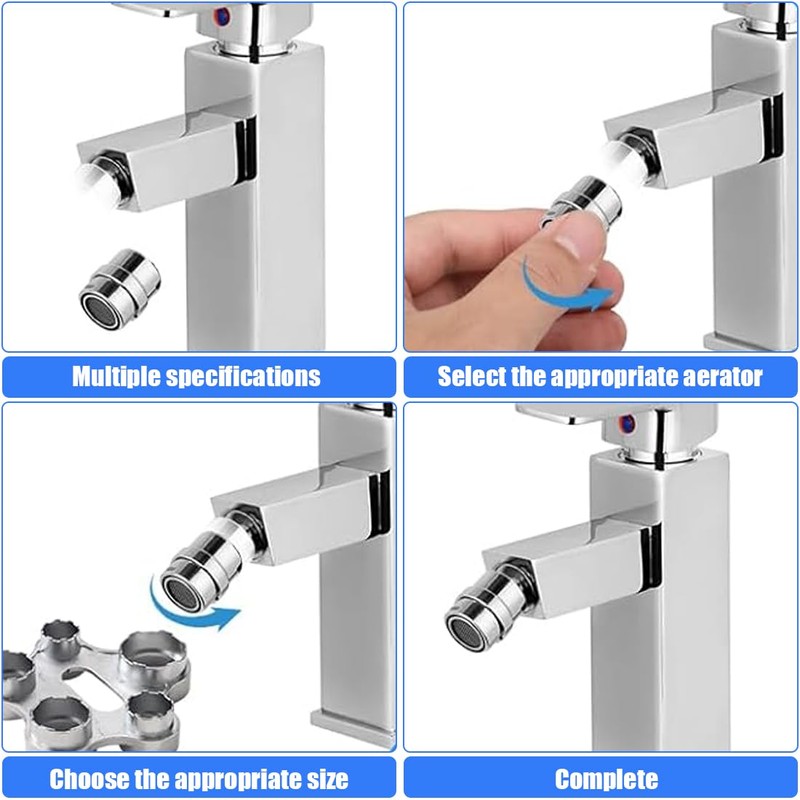 Multiple specifications

Select the appropriate aerator

Choose the appropriate size

Complete