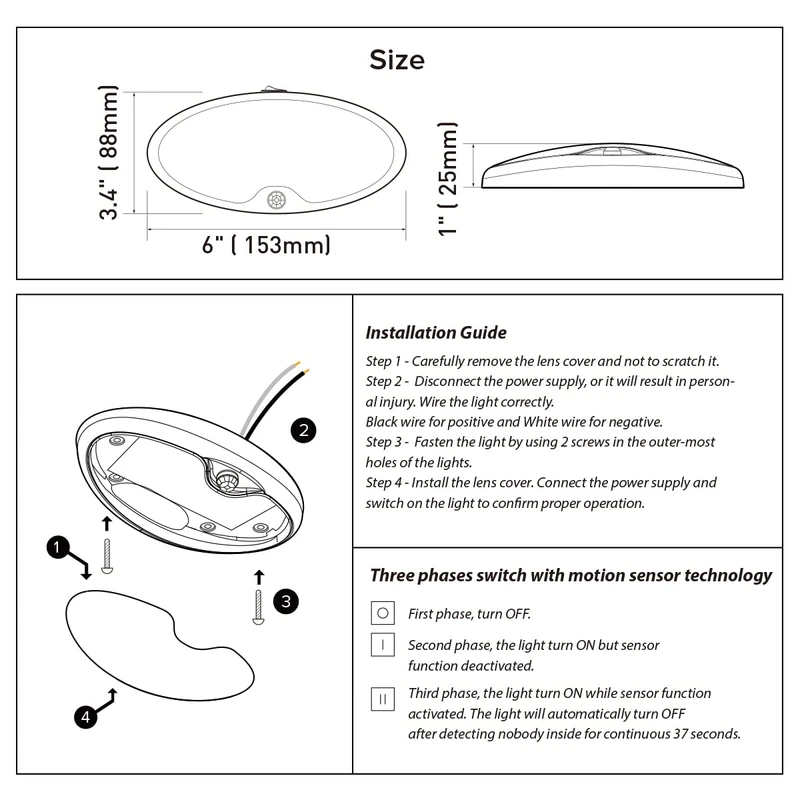 Size

3.4" ( 88mm)

6" ( 153mm)

1" ( 25mm)

2

1

3

4

Installation Guide

Step 1 - Carefully remove the lens cover and not to scratch it.
Step 2 - Disconnect the power supply, or it will result in personal injury. Wire the light correctly.
Black wire for positive and White wire for negative.
Step 3 - Fasten the light by using 2 screws in the outer-most holes of the lights.
Step 4 - Install the lens cover. Connect the power supply and switch on the light to confirm proper operation.

Three phases switch with motion sensor technology

O First phase, turn OFF.

I Second phase, the light turn ON but sensor function deactivated.

II Third phase, the light turn ON while sensor function activated. The light will automatically turn OFF after detecting nobody inside for continuous 37 seconds.