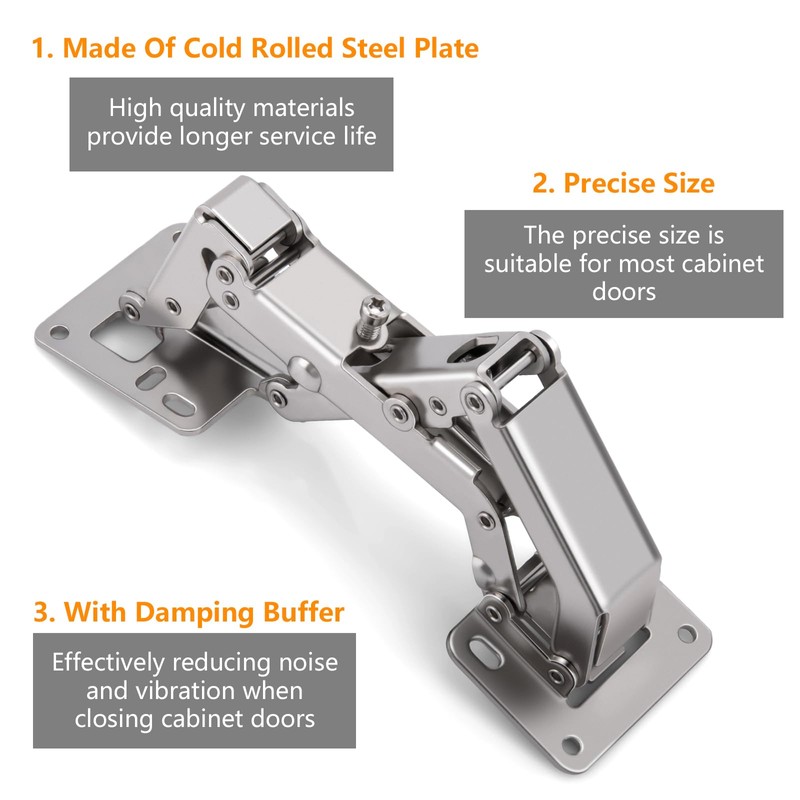 1. Made Of Cold Rolled Steel Plate

High quality materials provide longer service life

2. Precise Size

The precise size is suitable for most cabinet doors

3. With Damping Buffer

Effectively reducing noise and vibration when closing cabinet doors