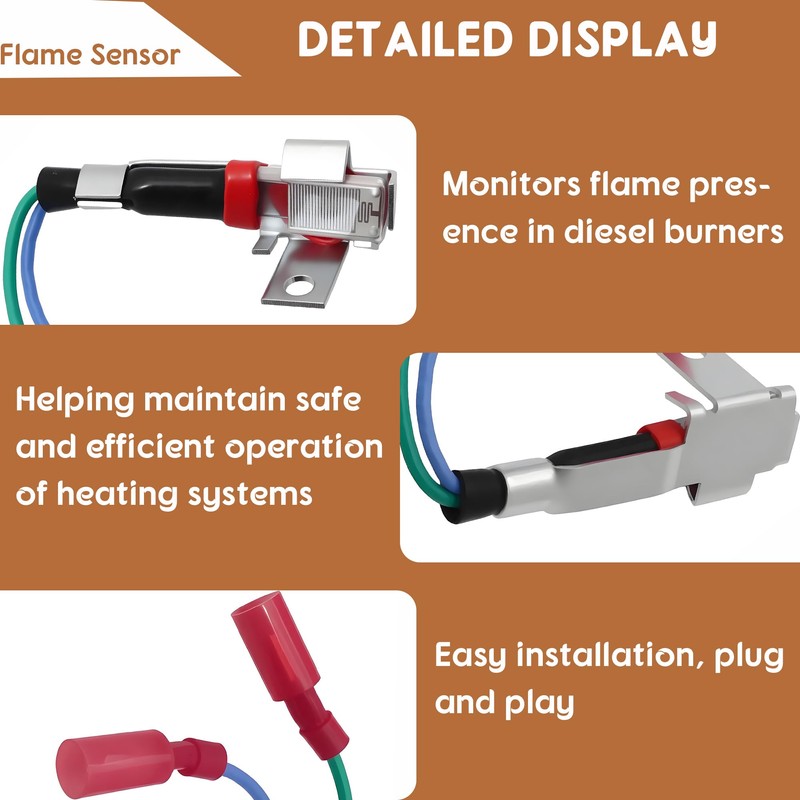 Flame Sensor

DETAILED DISPLAY

Monitors flame presence in diesel burners

Helping maintain safe and efficient operation of heating systems

Easy installation, plug and play