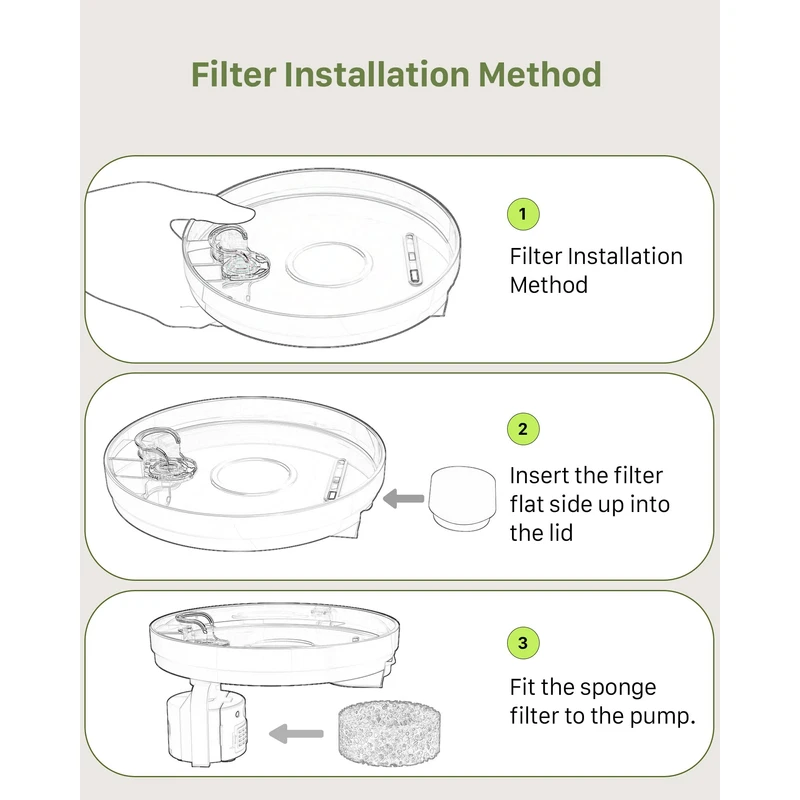 Filter Installation Method

1

Filter Installation Method

2

Insert the filter flat side up into the lid

3

Fit the sponge filter to the pump.