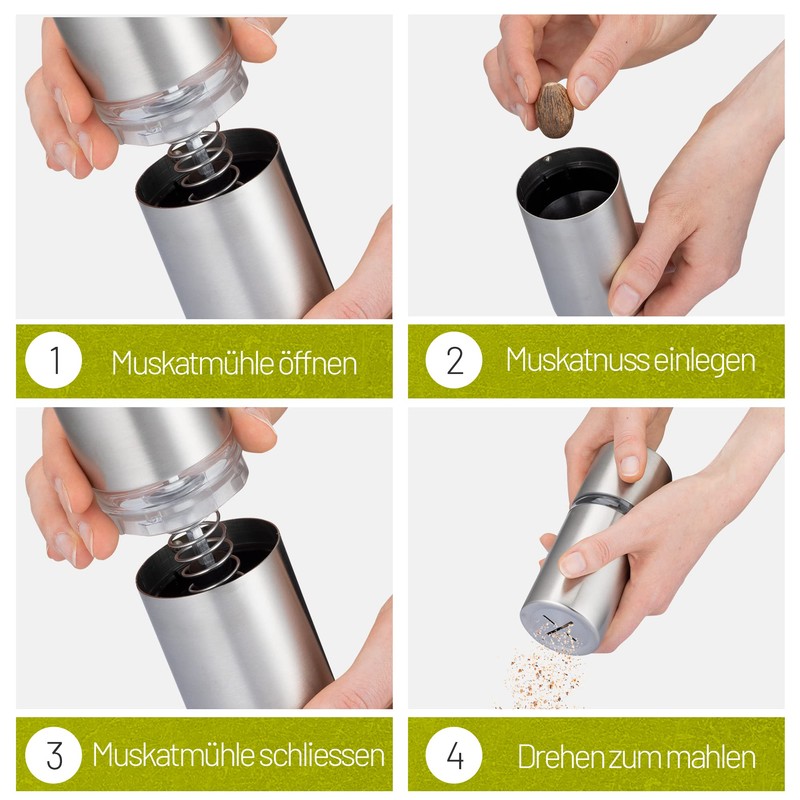 1 Muskatmühle öffnen

2 Muskatnuss einlegen

3 Muskatmühle schliessen

4 Drehen zum mahlen