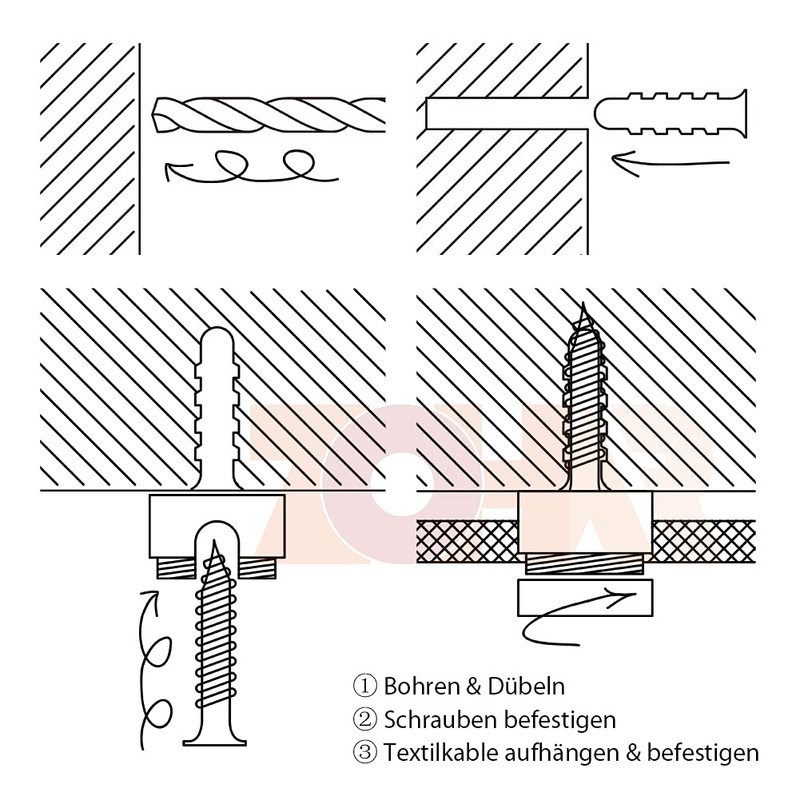 ① Bohren & Dübeln
② Schrauben befestigen
③ Textilkable aufhängen & befestigen