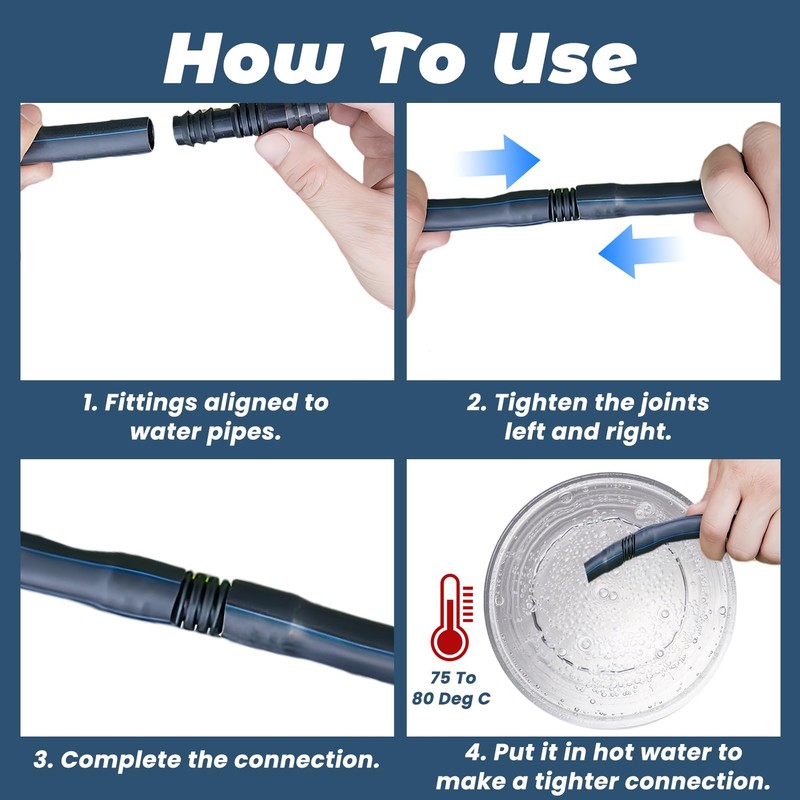 How To Use

1. Fittings aligned to water pipes.

2. Tighten the joints left and right.

3. Complete the connection.

75 To 80 Deg C

4. Put it in hot water to make a tighter connection.