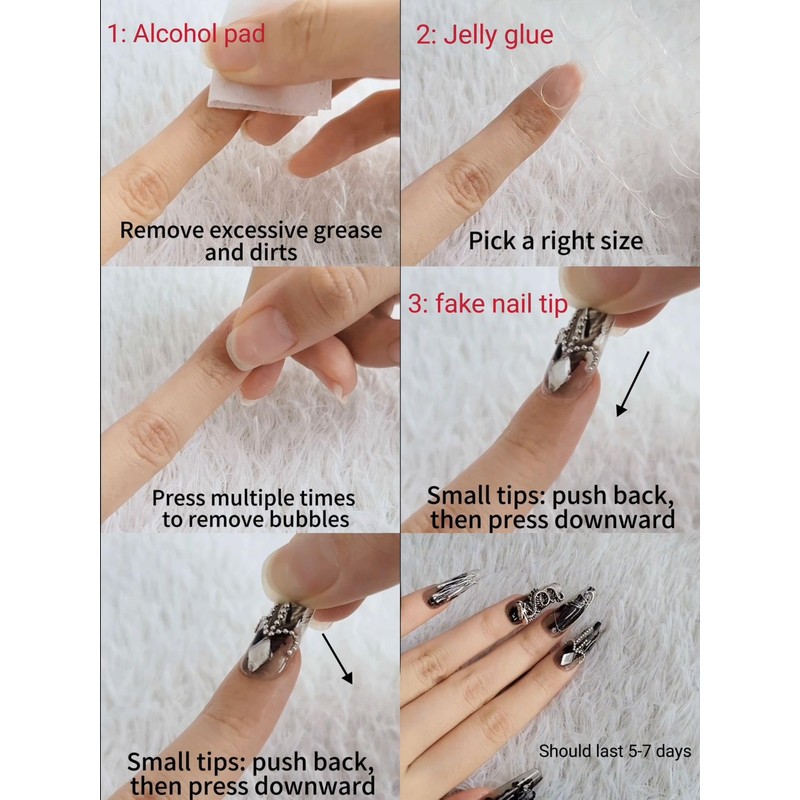 1: Alcohol pad

Remove excessive grease and dirts

2: Jelly glue

Pick a right size

Press multiple times to remove bubbles

3: fake nail tip

Small tips: push back, then press downward

Small tips: push back, then press downward

Should last 5-7 days