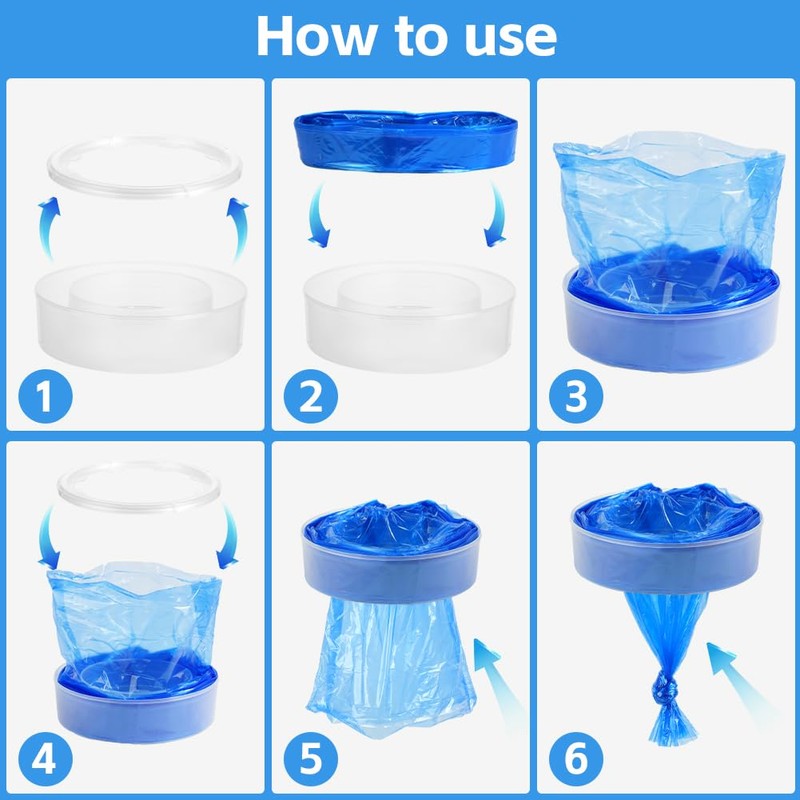 How to use

1

2

3

4

5

6