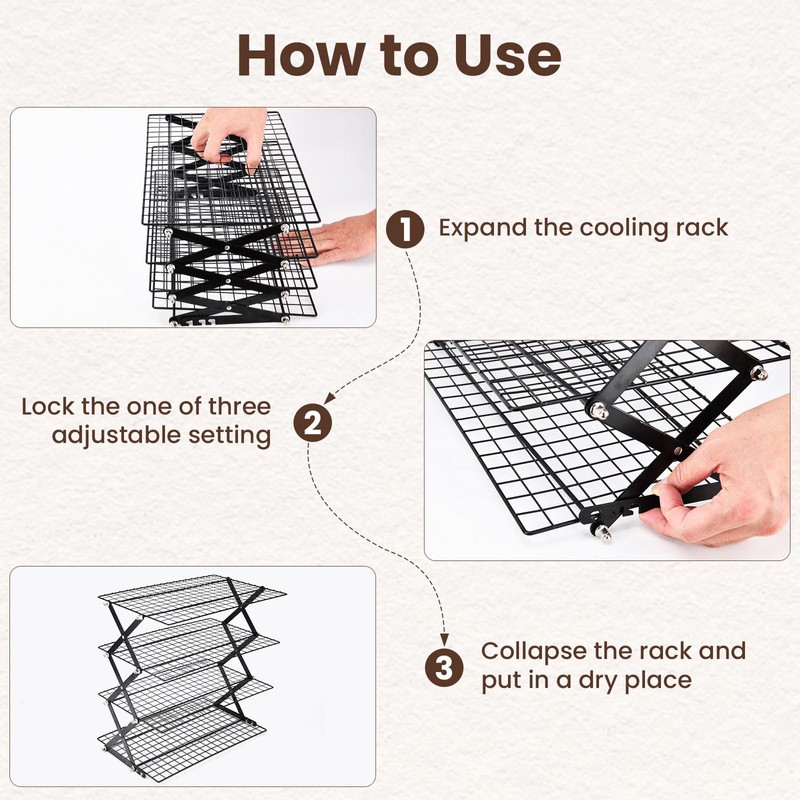 How to Use

1 Expand the cooling rack

Lock the one of three adjustable setting 2

3 Collapse the rack and put in a dry place