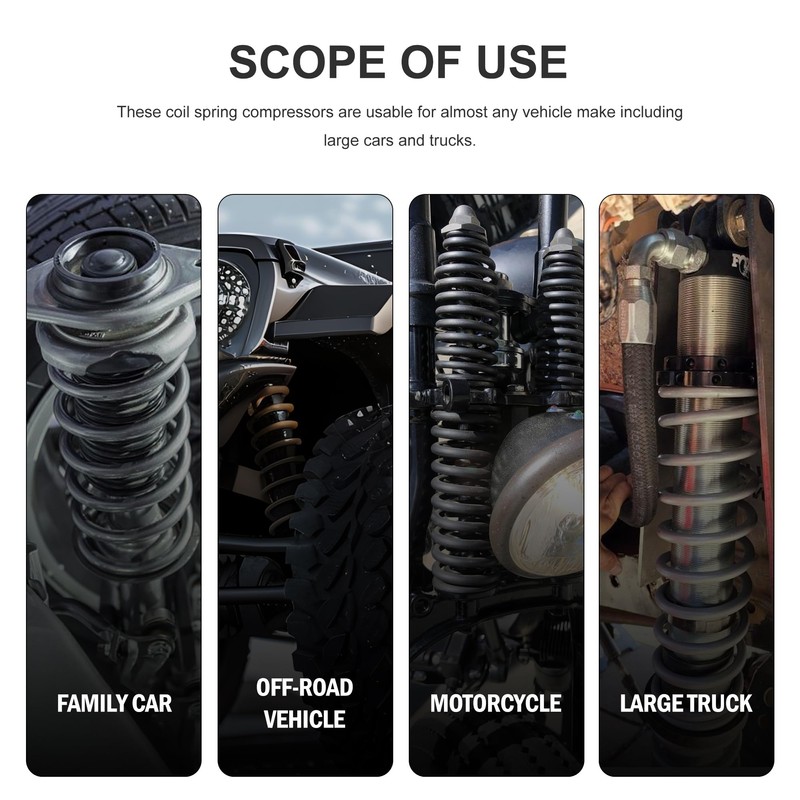 SCOPE OF USE

These coil spring compressors are usable for almost any vehicle make including large cars and trucks.

FAMILY CAR

OFF-ROAD VEHICLE

MOTORCYCLE

LARGE TRUCK