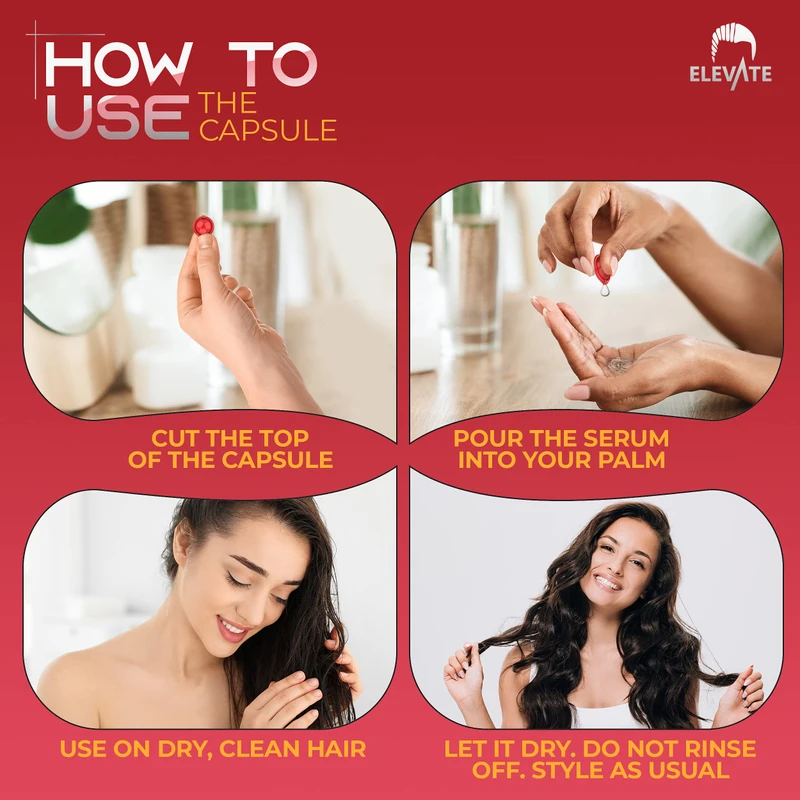 HOW TO USE THE CAPSULE

ELEVATE

CUT THE TOP OF THE CAPSULE

POUR THE SERUM INTO YOUR PALM

USE ON DRY, CLEAN HAIR

LET IT DRY. DO NOT RINSE OFF. STYLE AS USUAL