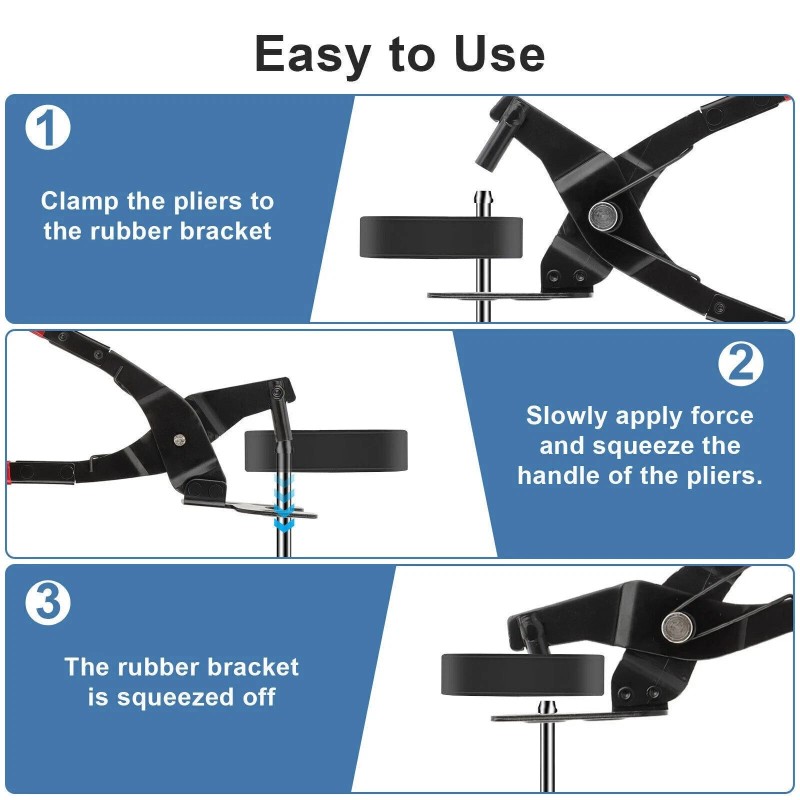 Easy to Use

1

Clamp the pliers to the rubber bracket

2

Slowly apply force and squeeze the handle of the pliers.

3

The rubber bracket is squeezed off