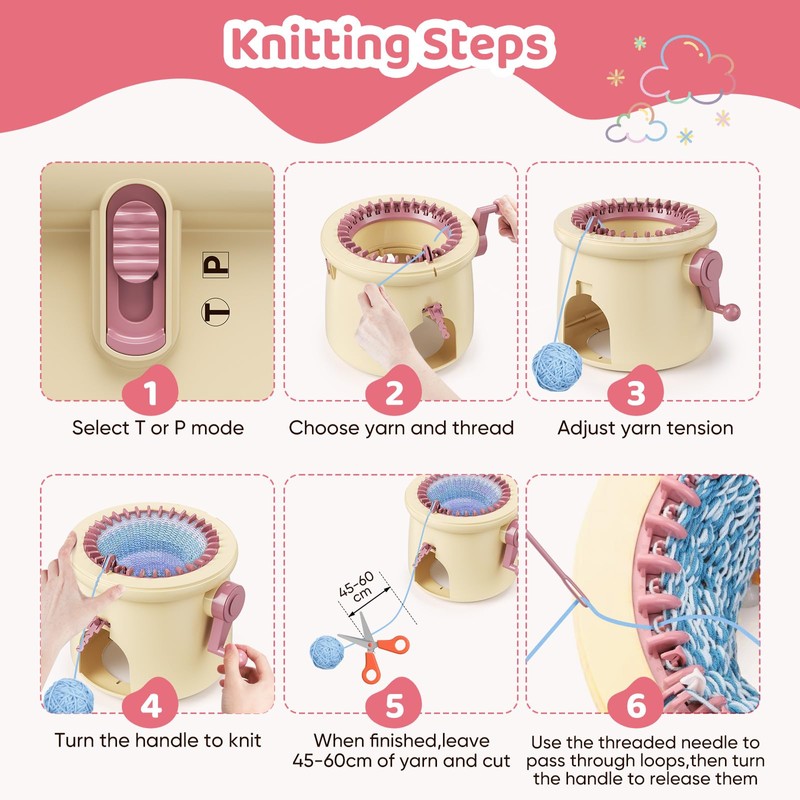 Knitting Steps

P

T

1
Select T or P mode

2
Choose yarn and thread

3
Adjust yarn tension

4
Turn the handle to knit

45-60 cm

5
When finished,leave 45-60cm of yarn and cut

6
Use the threaded needle to pass through loops,then turn the handle to release them