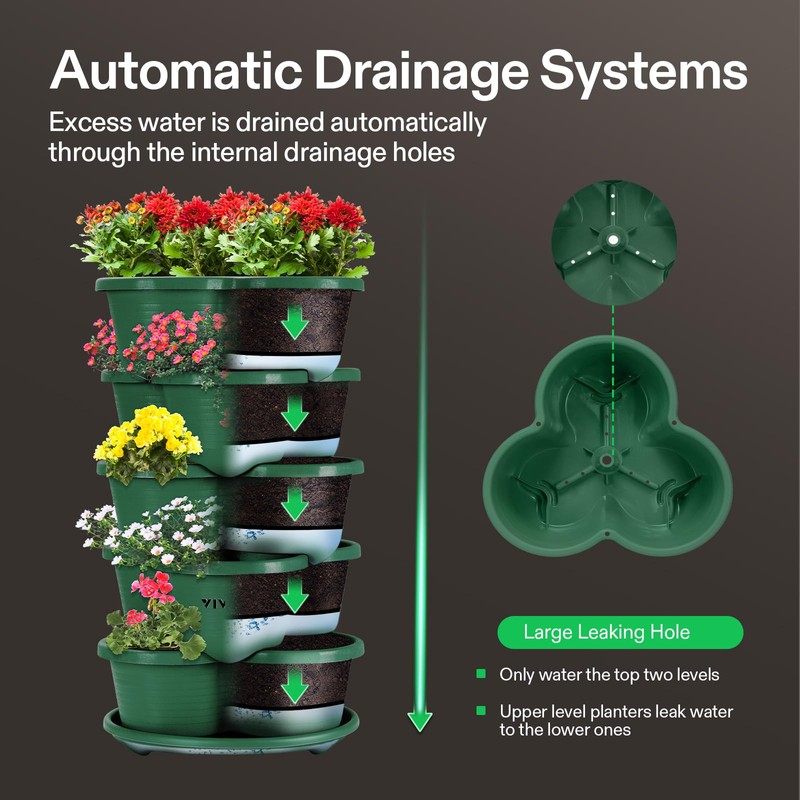 Automatic Drainage Systems

Excess water is drained automatically through the internal drainage holes

VIV

Large Leaking Hole

Only water the top two levels

Upper level planters leak water to the lower ones