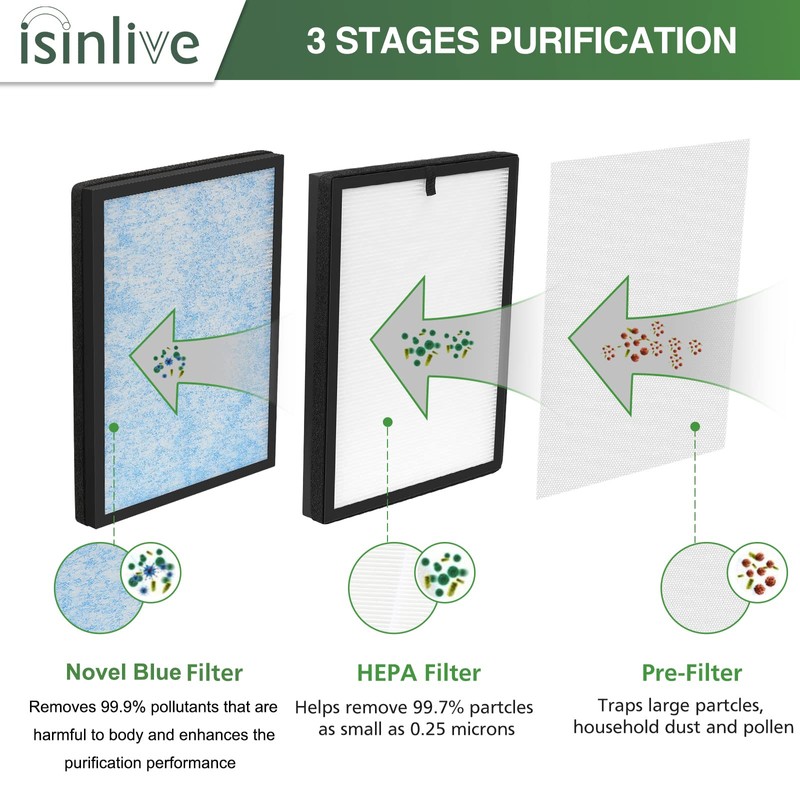 isinlive

3 STAGES PURIFICATION

Novel Blue Filter

Removes 99.9% pollutants that are harmful to body and enhances the purification performance

HEPA Filter

Helps remove 99.7% partcles as small as 0.25 microns

Pre-Filter

Traps large partcles, household dust and pollen