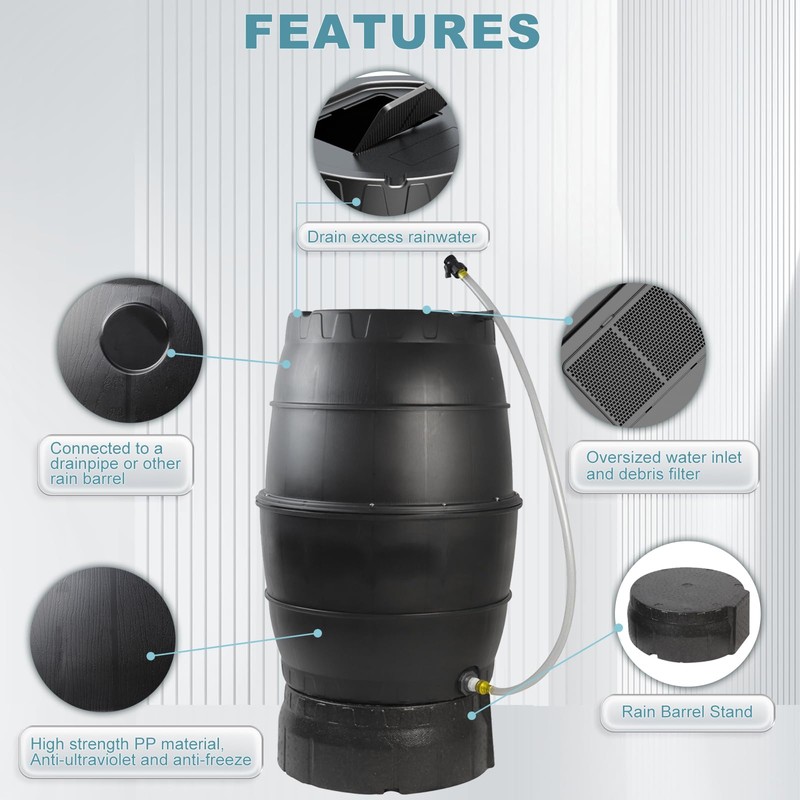 FEATURES

Drain excess rainwater

Connected to a drainpipe or other rain barrel

Oversized water inlet and debris filter

Rain Barrel Stand

High strength PP material, Anti-ultraviolet and anti-freeze