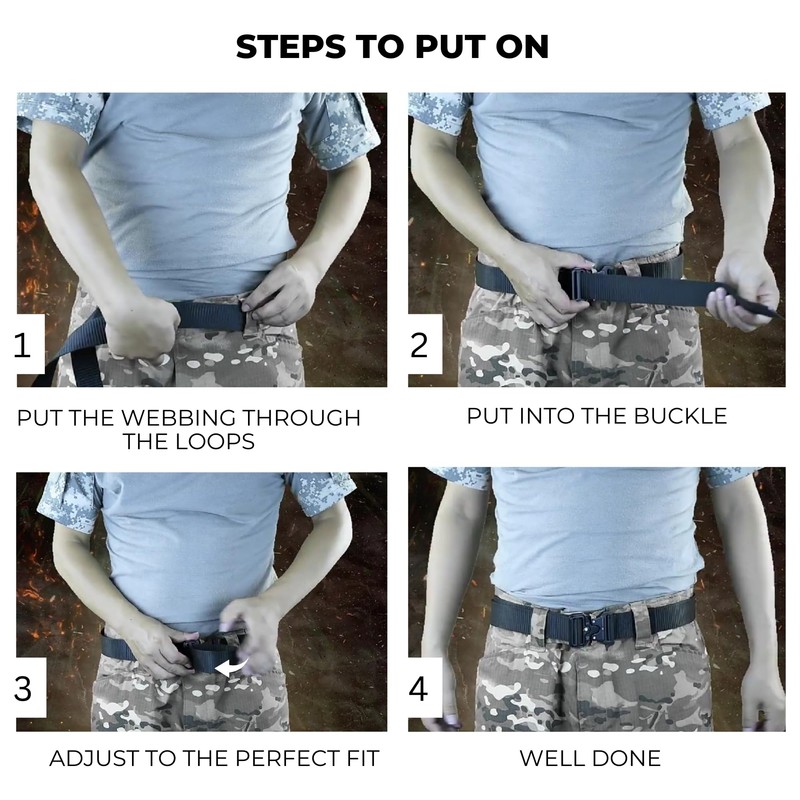 STEPS TO PUT ON

1

PUT THE WEBBING THROUGH THE LOOPS

2

PUT INTO THE BUCKLE

3

ADJUST TO THE PERFECT FIT

4

WELL DONE