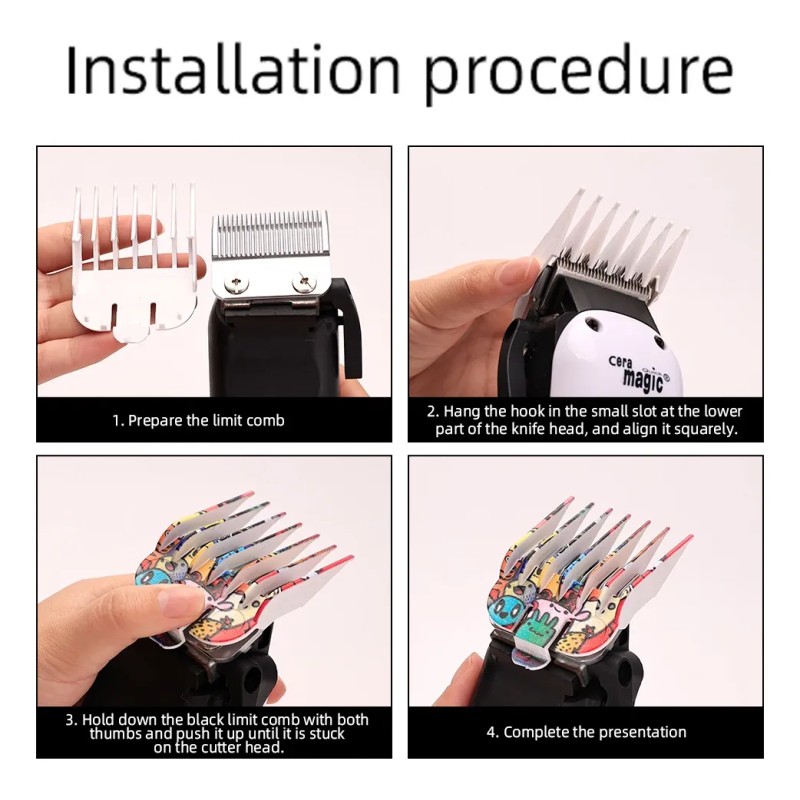 Installation procedure

1. Prepare the limit comb

cera magic®

2. Hang the hook in the small slot at the lower part of the knife head, and align it squarely.

3. Hold down the black limit comb with both thumbs and push it up until it is stuck on the cutter head.

4. Complete the presentation