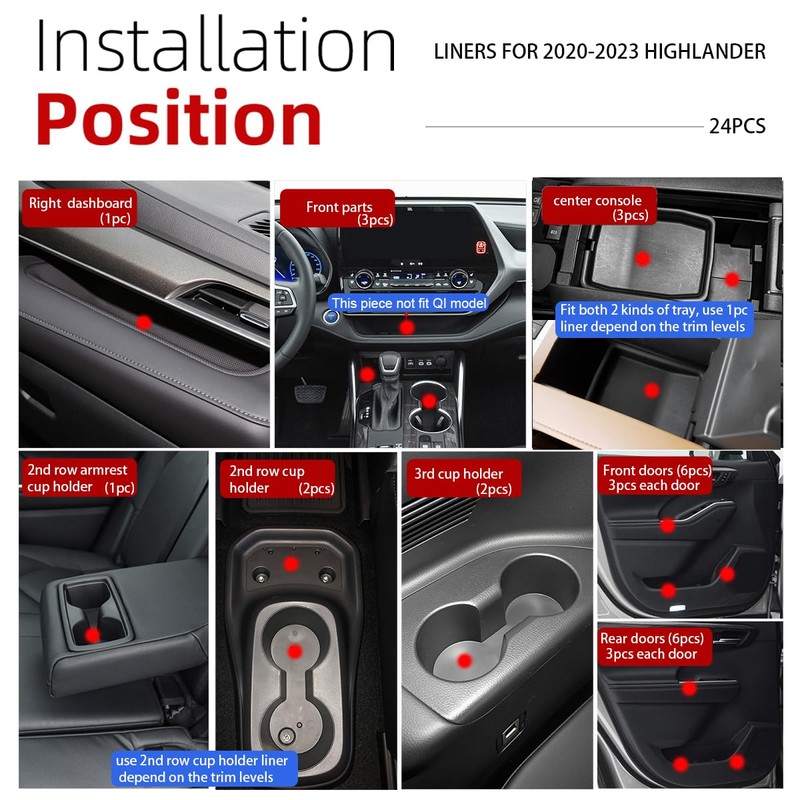 Installation
Position

LINERS FOR 2020-2023 HIGHLANDER

24PCS

Right dashboard (1pc)

Front parts (3pcs)

This piece not fit QI model

center console (3pcs)

Fit both 2 kinds of tray, use 1pc liner depend on the trim levels

2nd row armrest cup holder (1pc)

2nd row cup holder (2pcs)

use 2nd row cup holder liner depend on the trim levels

3rd cup holder (2pcs)

Front doors (6pcs) 3pcs each door

Rear doors (6pcs) 3pcs each door