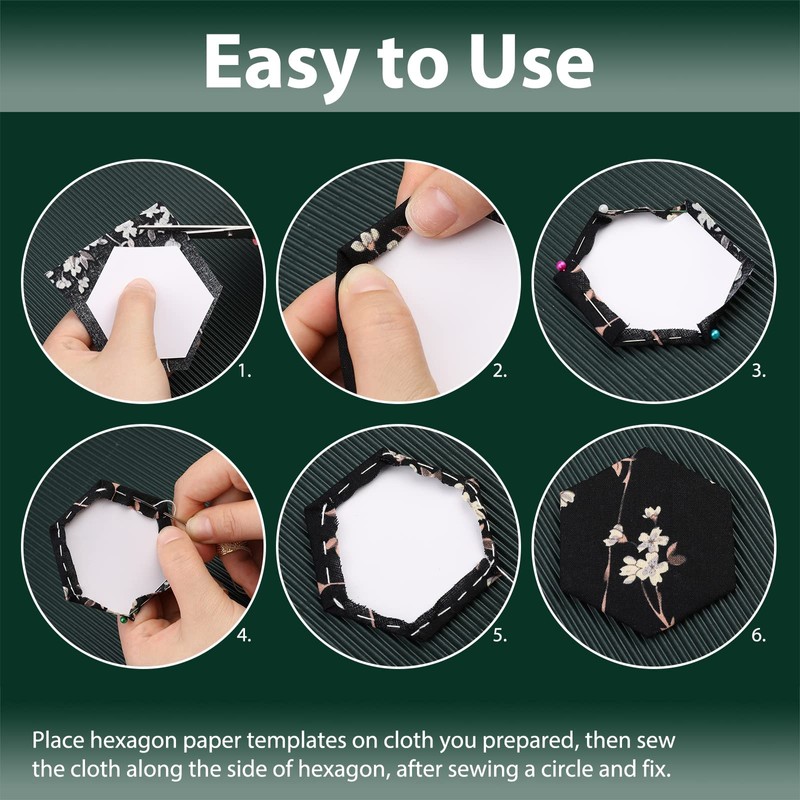 Easy to Use

1.

2.

3.

4.

5.

6.

Place hexagon paper templates on cloth you prepared, then sew the cloth along the side of hexagon, after sewing a circle and fix.