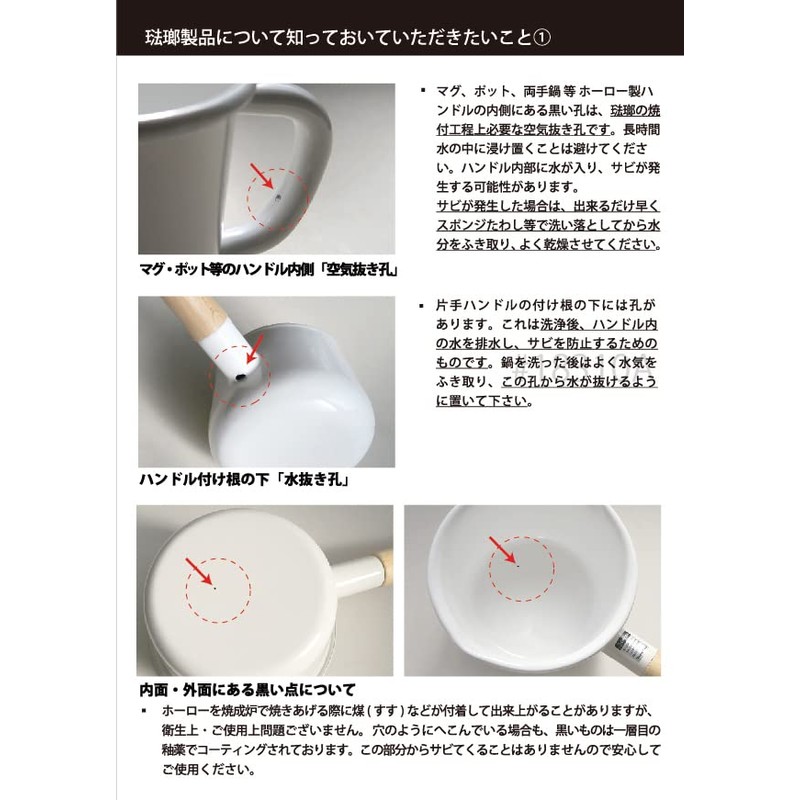 琺瑯製品について知っておいていただきたいこと①

▪ マグ、ポット、両手鍋 等 ホーロー製ハンドルの内側にある黒い孔は、琺瑯の焼付工程上必要な空気抜き孔です。長時間水の中に浸け置くことは避けてください。ハンドル内部に水が入り、サビが発生する可能性があります。
サビが発生した場合は、出来るだけ早くスポンジたわし等で洗い落としてから水分をふき取り、よく乾燥させてください。

マグ・ポット等のハンドル内側「空気抜き孔」

▪ 片手ハンドルの付け根の下には孔があります。これは洗浄後、ハンドル内の水を排水し、サビを防止するためのものです。鍋を洗った後はよく水気をふき取り、この孔から水が抜けるように置いて下さい。

ハンドル付け根の下「水抜き孔」

内面・外面にある黒い点について
▪ ホーローを焼成炉で焼きあげる際に煤(すす)などが付着して出来上がることがありますが、衛生上・ご使用上問題ございません。穴のようにへこんでいる場合も、黒いものは一層目の釉薬でコーティングされております。この部分からサビてくることはありませんので安心してご使用ください。