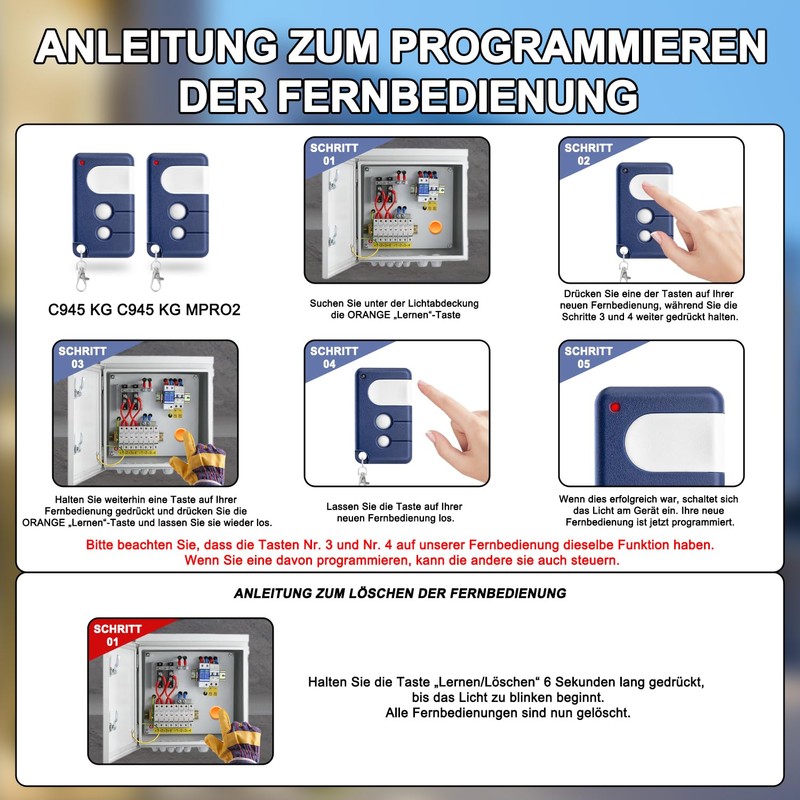 ANLEITUNG ZUM PROGRAMMIEREN DER FERNBEDIENUNG

C945 KG C945 KG MPRO2

SCHRITT 01

Suchen Sie unter der Lichtabdeckung die ORANGE „Lernen“-Taste

SCHRITT 02

Drücken Sie eine der Tasten auf Ihrer neuen Fernbedienung, während Sie die Schritte 3 und 4 weiter gedrückt halten.

SCHRITT 03

Halten Sie weiterhin eine Taste auf Ihrer Fernbedienung gedrückt und drücken Sie die ORANGE „Lernen“-Taste und lassen Sie sie wieder los.

SCHRITT 04

Lassen Sie die Taste auf Ihrer neuen Fernbedienung los.

SCHRITT 05

Wenn dies erfolgreich war, schaltet sich das Licht am Gerät ein. Ihre neue Fernbedienung ist jetzt programmiert.

Bitte beachten Sie, dass die Tasten Nr. 3 und Nr. 4 auf unserer Fernbedienung dieselbe Funktion haben. Wenn Sie eine davon programmieren, kann die andere sie auch steuern.

ANLEITUNG ZUM LÖSCHEN DER FERNBEDIENUNG

SCHRITT 01

Halten Sie die Taste „Lernen/Löschen“ 6 Sekunden lang gedrückt, bis das Licht zu blinken beginnt. Alle Fernbedienungen sind nun gelöscht.