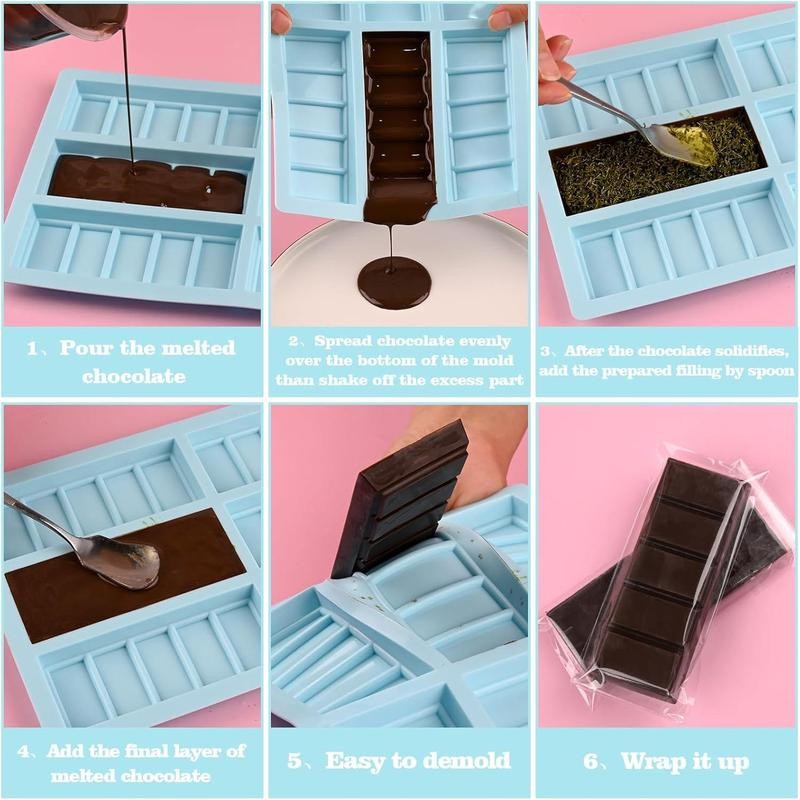 1、Pour the melted chocolate

2、Spread chocolate evenly over the bottom of the mold than shake off the excess part

3、After the chocolate solidifies, add the prepared filling by spoon

4、Add the final layer of melted chocolate

5、Easy to demold

6、Wrap it up