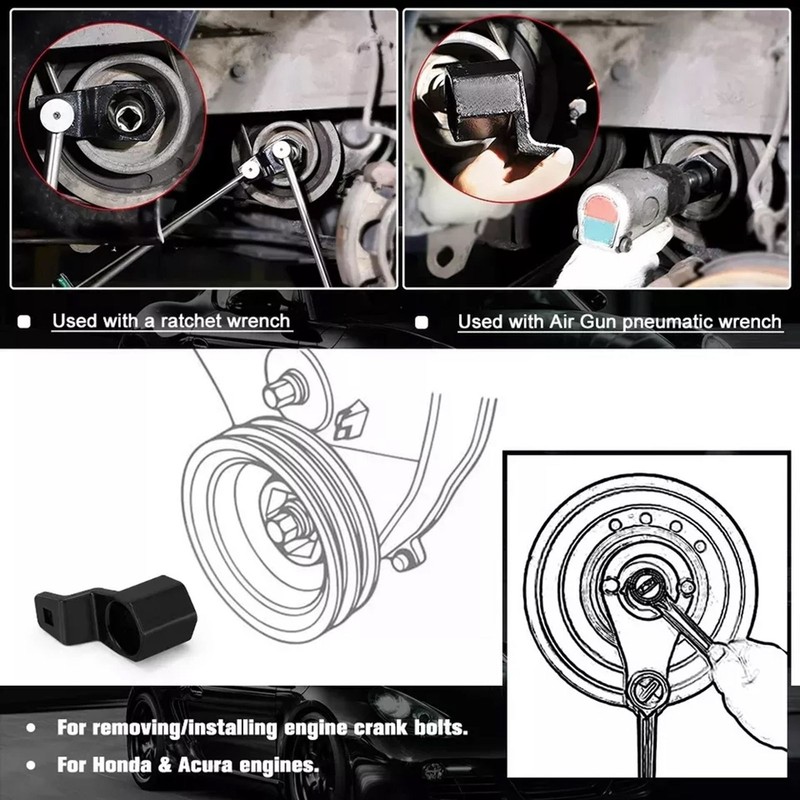 Used with a ratchet wrench

Used with Air Gun pneumatic wrench

For removing/installing engine crank bolts.

For Honda & Acura engines.