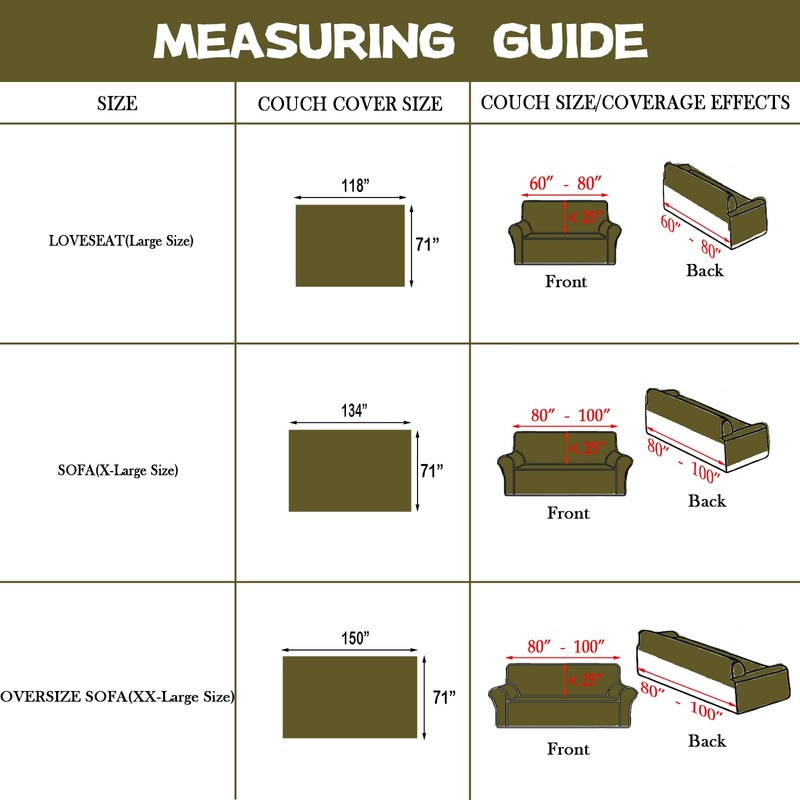 MEASURING GUIDE

| SIZE | COUCH COVER SIZE | COUCH SIZE/COVERAGE EFFECTS |
|---|---|---|
| LOVESEAT(Large Size) | 118" 71" | 60" - 80" < 25" Front 60" - 80" Back |
| SOFA(X-Large Size) | 134" 71" | 80" - 100" < 25" Front 80" - 100" Back |
| OVERSIZE SOFA(XX-Large Size) | 150" 71" | 80" - 100" < 25" Front 80" - 100" Back |