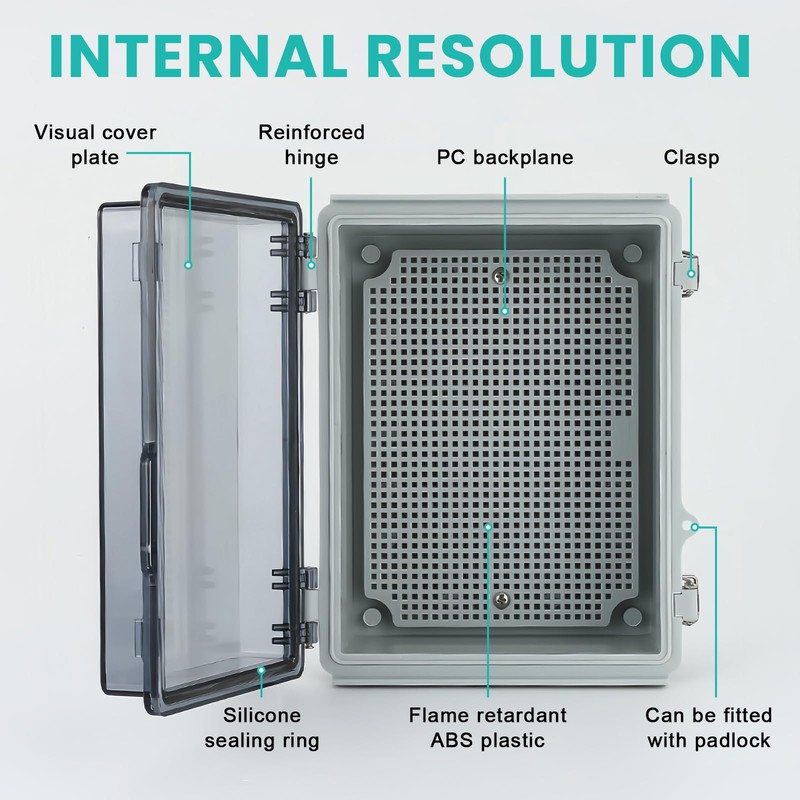 INTERNAL RESOLUTION

Visual cover plate

Reinforced hinge

PC backplane

Clasp

Silicone sealing ring

Flame retardant ABS plastic

Can be fitted with padlock