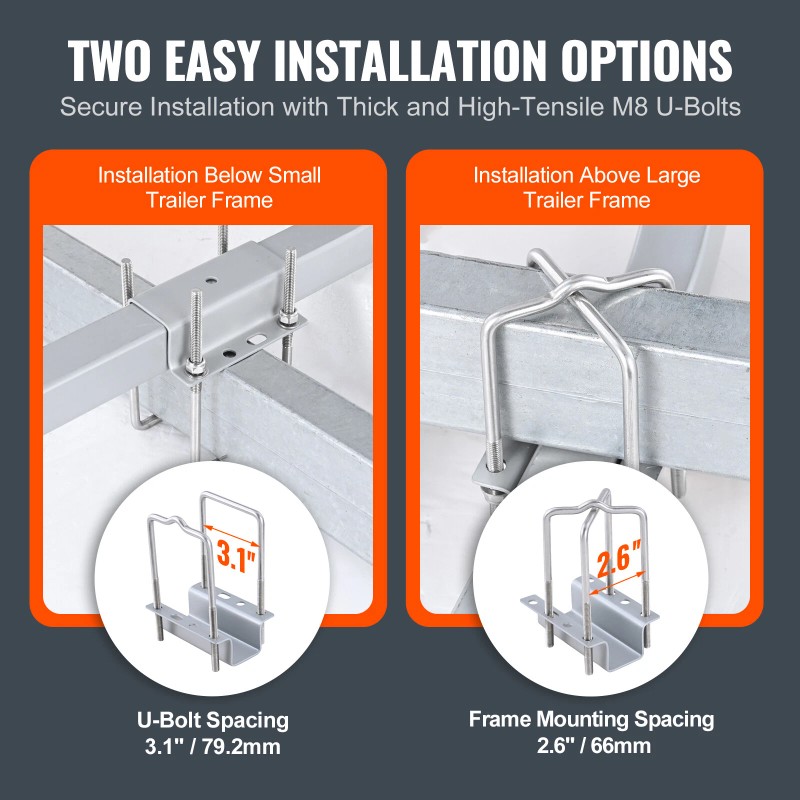 TWO EASY INSTALLATION OPTIONS
Secure Installation with Thick and High-Tensile M8 U-Bolts

Installation Below Small Trailer Frame

3.1"

U-Bolt Spacing
3.1" / 79.2mm

Installation Above Large Trailer Frame

2.6"

Frame Mounting Spacing
2.6" / 66mm