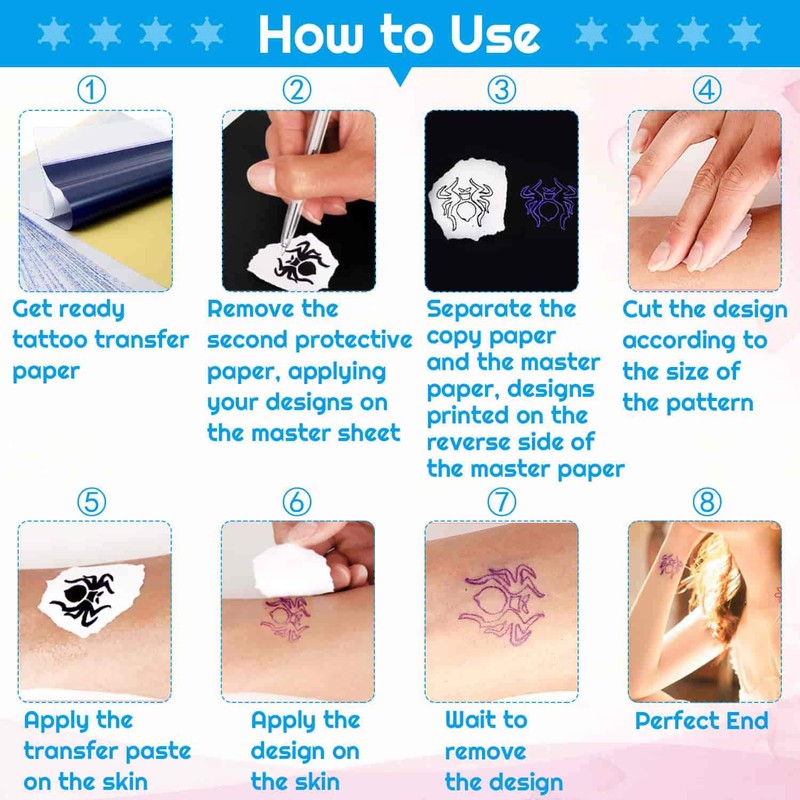 How to Use

①
Get ready tattoo transfer paper

②
Remove the second protective paper, applying your designs on the master sheet

③
Separate the copy paper and the master paper, designs printed on the reverse side of the master paper

④
Cut the design according to the size of the pattern

⑤
Apply the transfer paste on the skin

⑥
Apply the design on the skin

⑦
Wait to remove the design

⑧
Perfect End