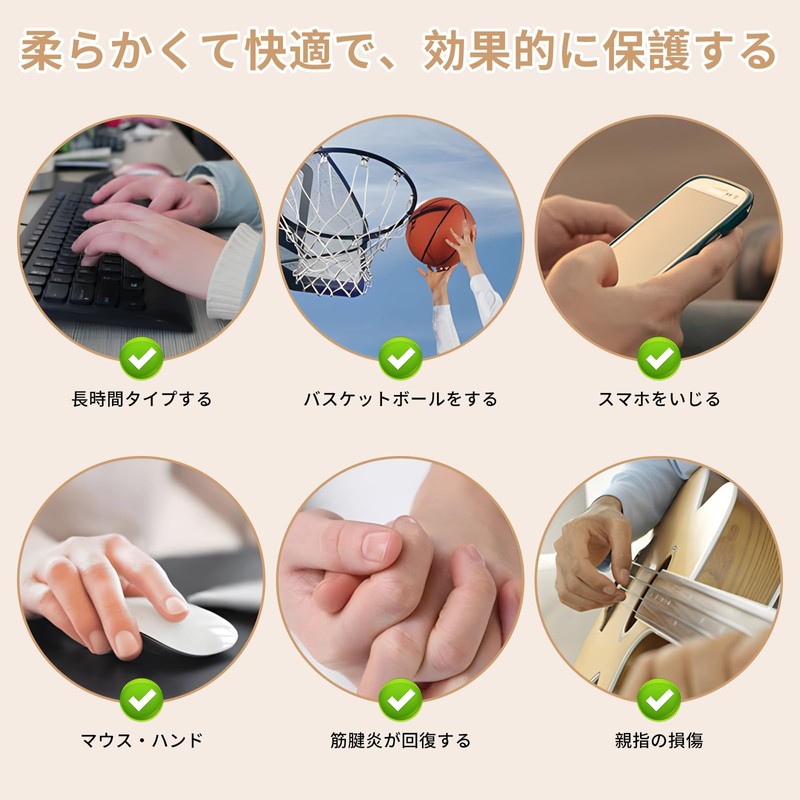 柔らかくて快適で、効果的に保護する

長時間タイプする

バスケットボールをする

スマホをいじる

マウス・ハンド

筋腱炎が回復する

親指の損傷