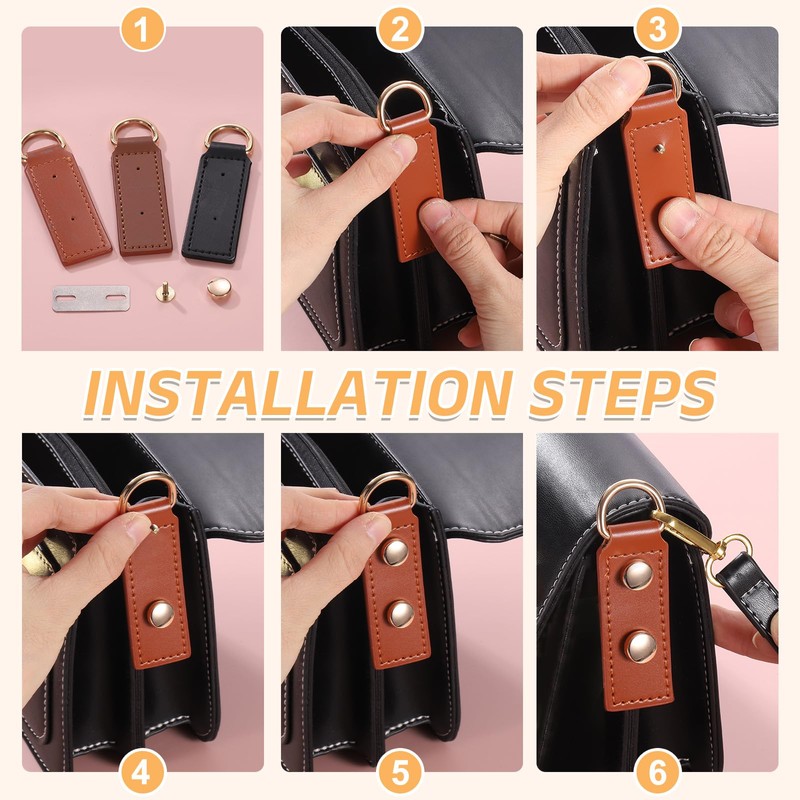 1
2
3
INSTALLATION STEPS
4
5
6