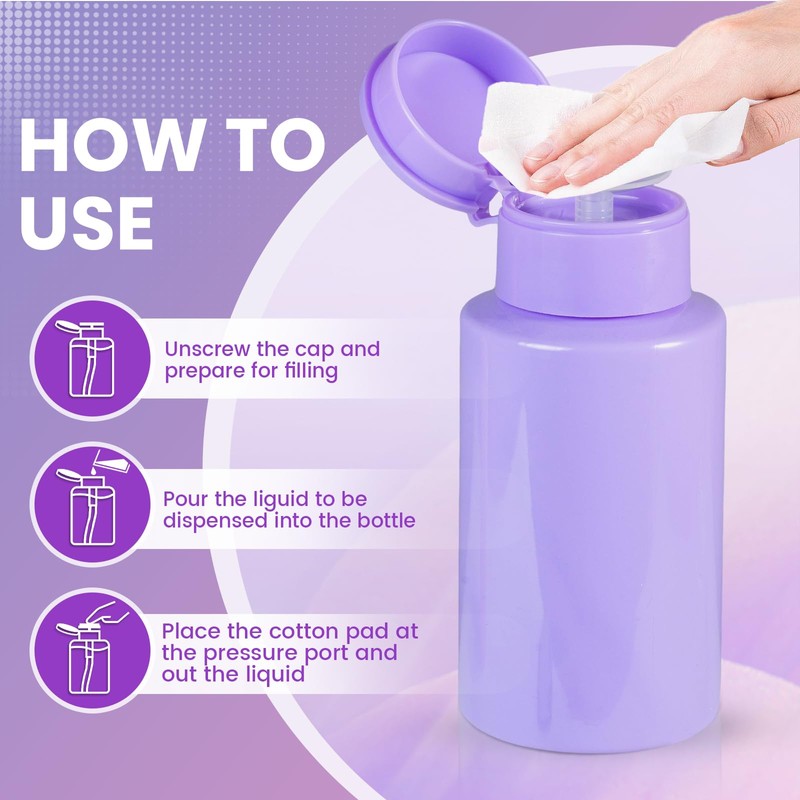 HOW TO USE

Unscrew the cap and prepare for filling

Pour the liguid to be dispensed into the bottle

Place the cotton pad at the pressure port and out the liquid