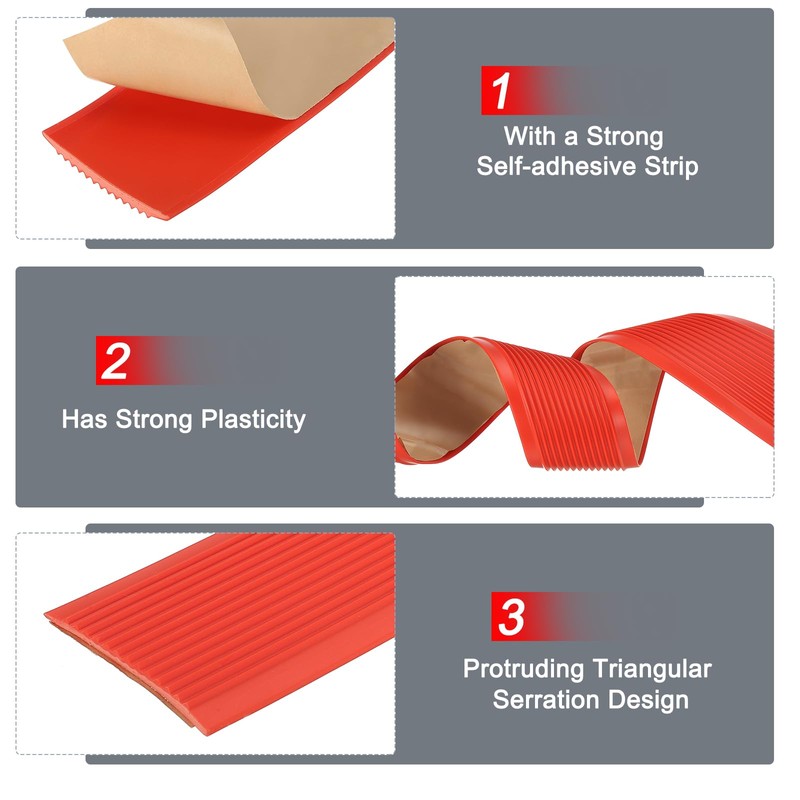 1
With a Strong
Self-adhesive Strip

2
Has Strong Plasticity

3
Protruding Triangular
Serration Design