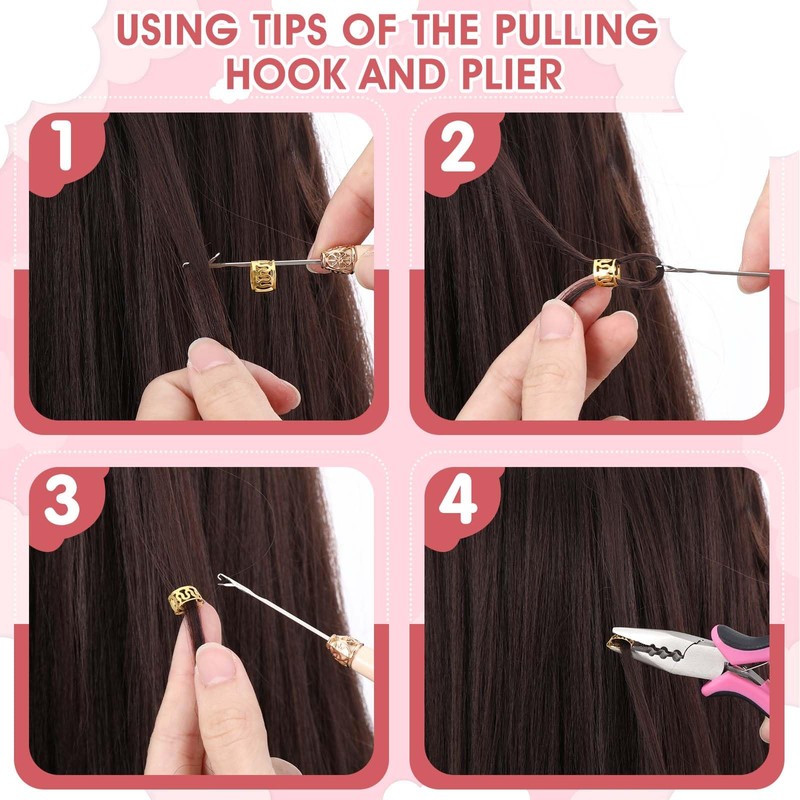 USING TIPS OF THE PULLING HOOK AND PLIER

1

2

3

4