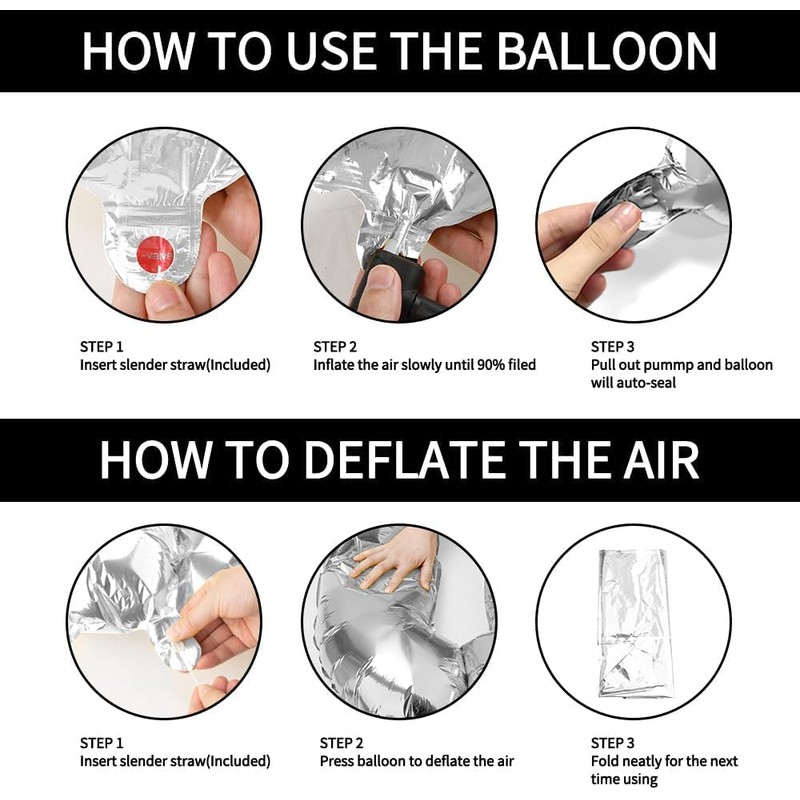 HOW TO USE THE BALLOON

valve

STEP 1
Insert slender straw(Included)

STEP 2
Inflate the air slowly until 90% filed

STEP 3
Pull out pummp and balloon will auto-seal

HOW TO DEFLATE THE AIR

STEP 1
Insert slender straw(Included)

STEP 2
Press balloon to deflate the air

STEP 3
Fold neatly for the next time using