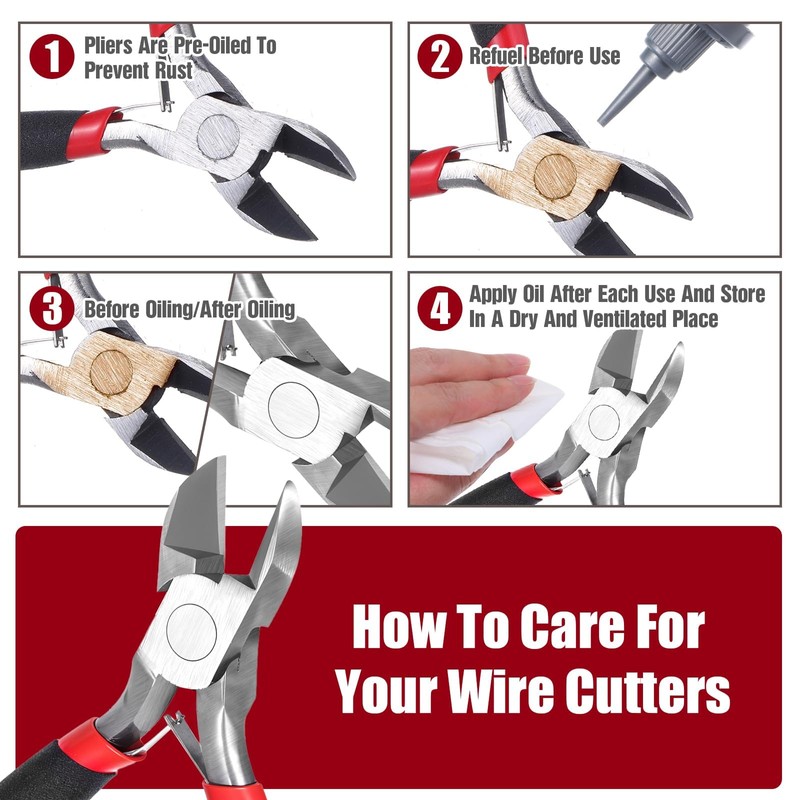 1 Pliers Are Pre-Oiled To Prevent Rust

2 Refuel Before Use

3 Before Oiling/After Oiling

4 Apply Oil After Each Use And Store In A Dry And Ventilated Place

How To Care For Your Wire Cutters