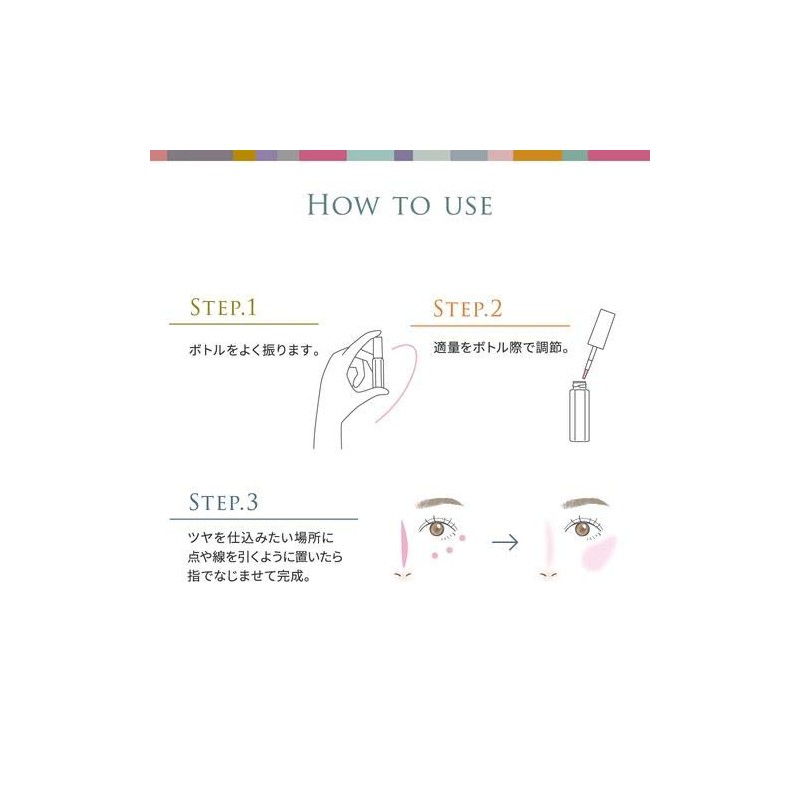 HOW TO USE

STEP.1

ボトルをよく振ります。

STEP.2

適量をボトル際で調節。

STEP.3

ツヤを仕込みたい場所に点や線を引くように置いたら指でなじませて完成。