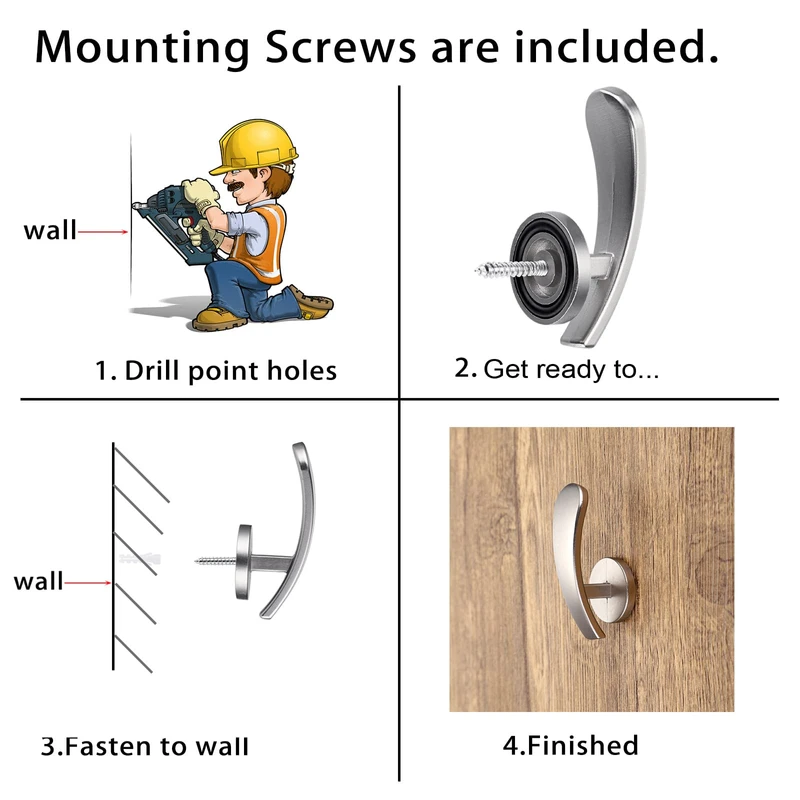 Mounting Screws are included.

wall

1. Drill point holes

2. Get ready to...

wall

3.Fasten to wall

4.Finished