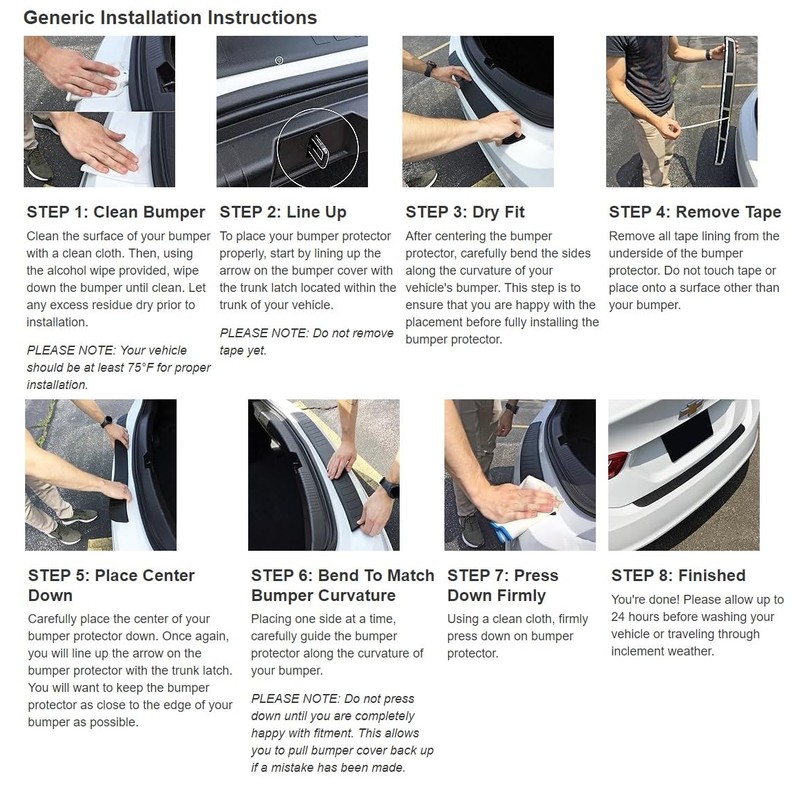 Generic Installation Instructions

STEP 1: Clean Bumper

Clean the surface of your bumper with a clean cloth. Then, using the alcohol wipe provided, wipe down the bumper until clean. Let any excess residue dry prior to installation.

PLEASE NOTE: Your vehicle should be at least 75°F for proper installation.

STEP 2: Line Up

To place your bumper protector properly, start by lining up the arrow on the bumper cover with the trunk latch located within the trunk of your vehicle.

PLEASE NOTE: Do not remove tape yet.

STEP 3: Dry Fit

After centering the bumper protector, carefully bend the sides along the curvature of your vehicle's bumper. This step is to ensure that you are happy with the placement before fully installing the bumper protector.

STEP 4: Remove Tape

Remove all tape lining from the underside of the bumper protector. Do not touch tape or place onto a surface other than your bumper.

STEP 5: Place Center Down

Carefully place the center of your bumper protector down. Once again, you will line up the arrow on the bumper protector with the trunk latch. You will want to keep the bumper protector as close to the edge of your bumper as possible.

STEP 6: Bend To Match Bumper Curvature

Placing one side at a time, carefully guide the bumper protector along the curvature of your bumper.

PLEASE NOTE: Do not press down until you are completely happy with fitment. This allows you to pull bumper cover back up if a mistake has been made.

STEP 7: Press Down Firmly

Using a clean cloth, firmly press down on bumper protector.

STEP 8: Finished

You're done! Please allow up to 24 hours before washing your vehicle or traveling through inclement weather.