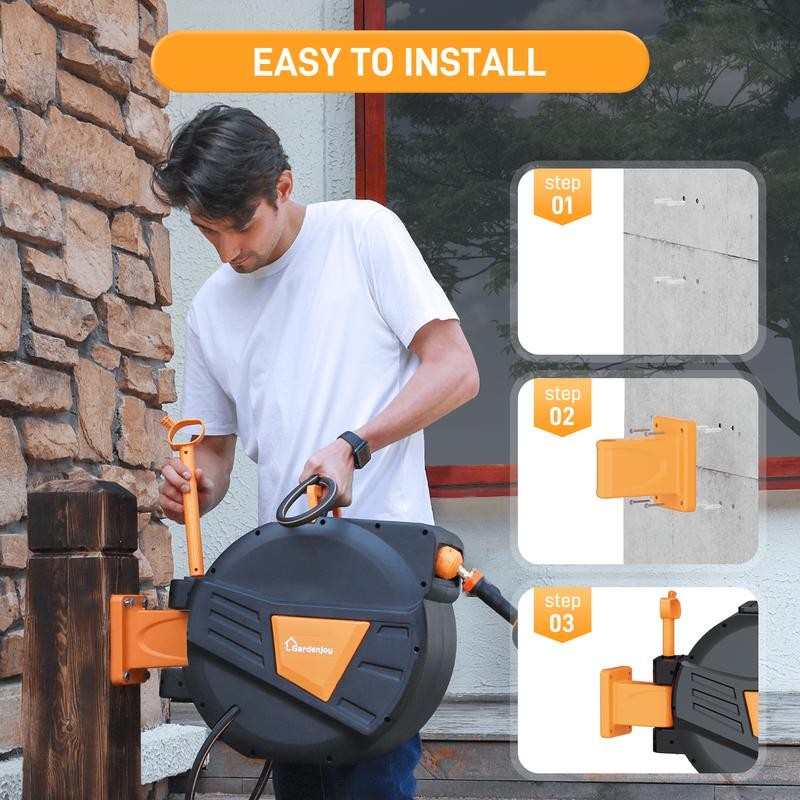 EASY TO INSTALL

step 01

step 02

step 03

Gardenjoy