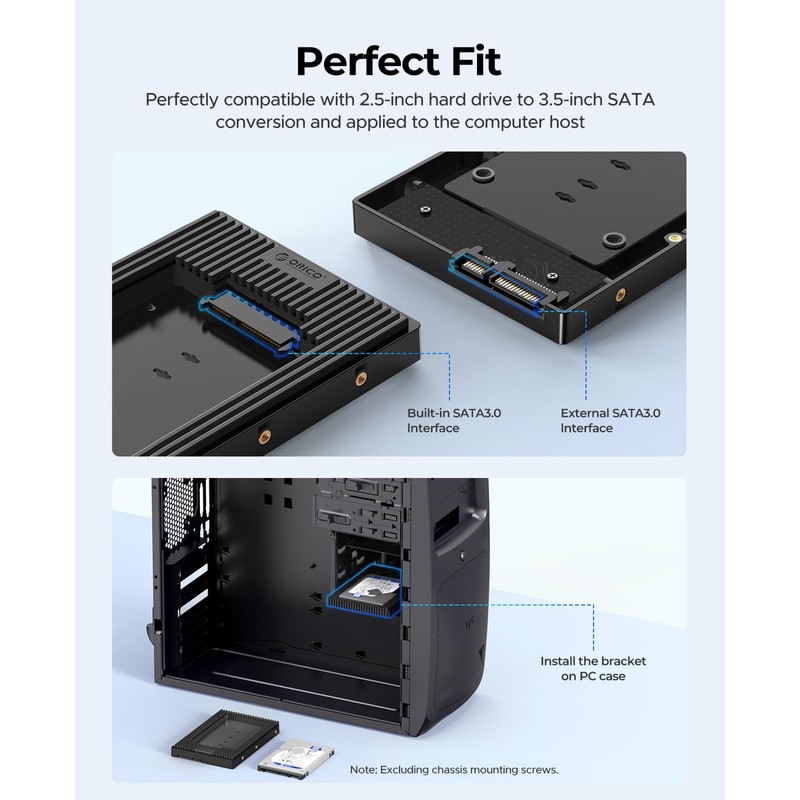 Perfect Fit

Perfectly compatible with 2.5-inch hard drive to 3.5-inch SATA conversion and applied to the computer host

ORICO

Built-in SATA3.0 Interface

External SATA3.0 Interface

Install the bracket on PC case

Note: Excluding chassis mounting screws.