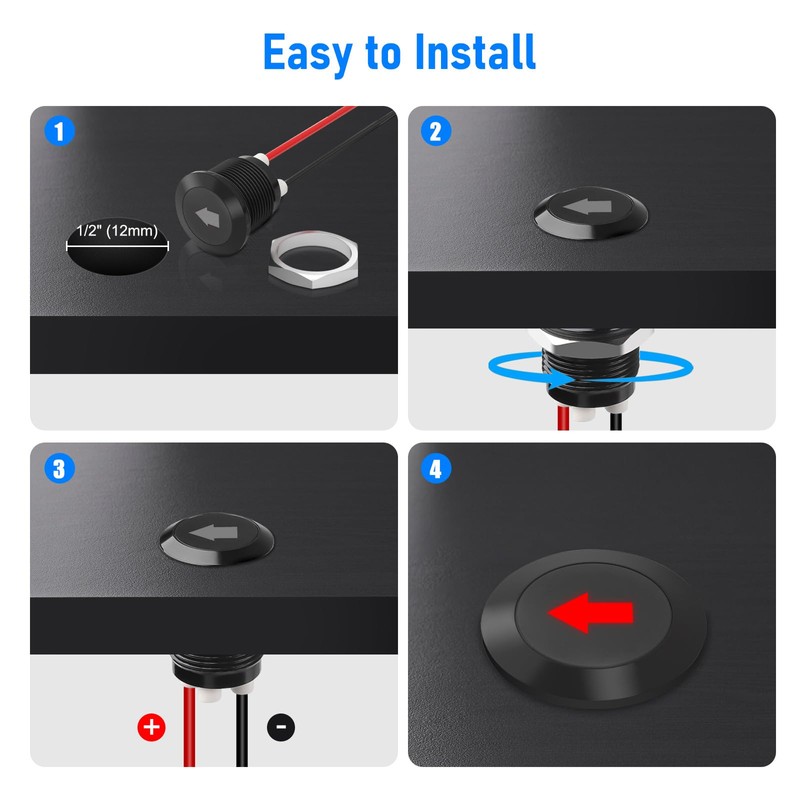 Easy to Install

1

1/2" (12mm)

2

3

+

-

4